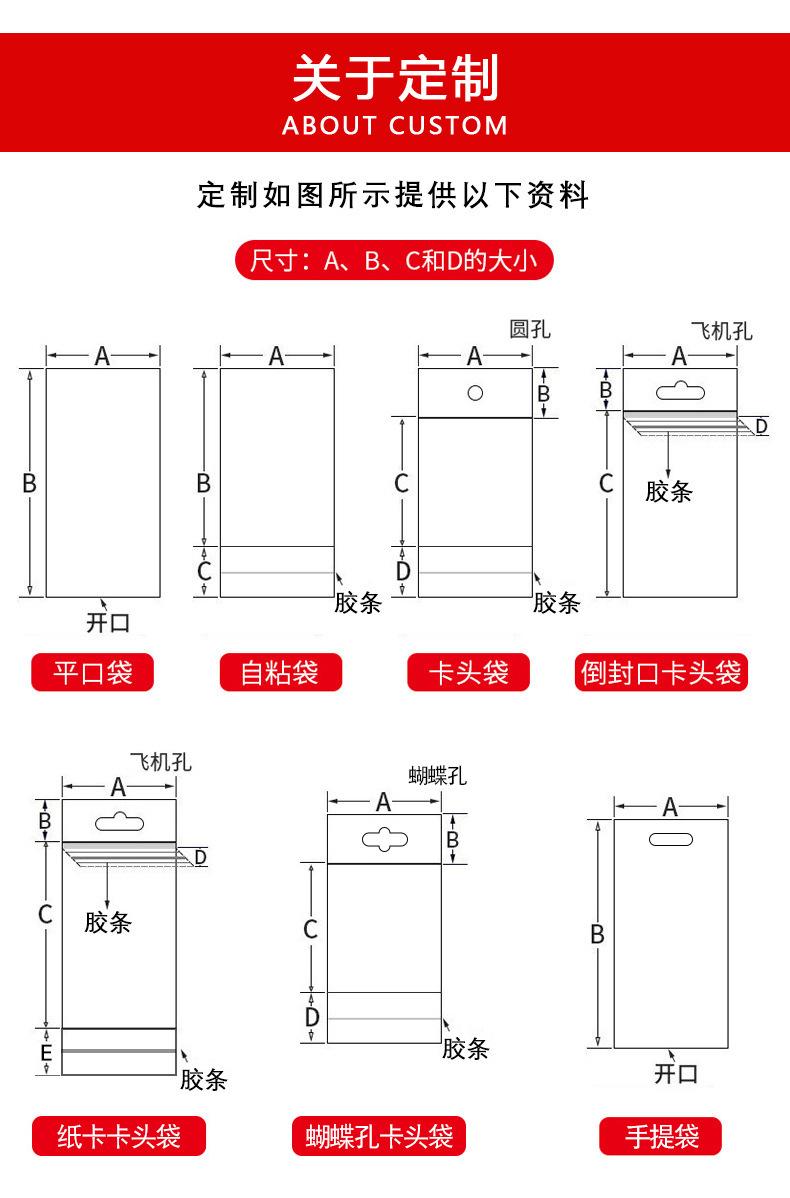 关于定制
ABOUT CUSTOM

定制如图所示提供以下资料

尺寸：A、B、C和D的大小

A
B
开口
平口袋

A
B
C
胶条
自粘袋

圆孔
A
B
C
D
胶条
卡头袋

飞机孔
A
B
D
C
胶条
倒封口卡头袋

飞机孔
A
B
D
C
胶条
E
胶条
纸卡卡头袋

蝴蝶孔
A
B
C
D
胶条
蝴蝶孔卡头袋

A
B
开口
手提袋