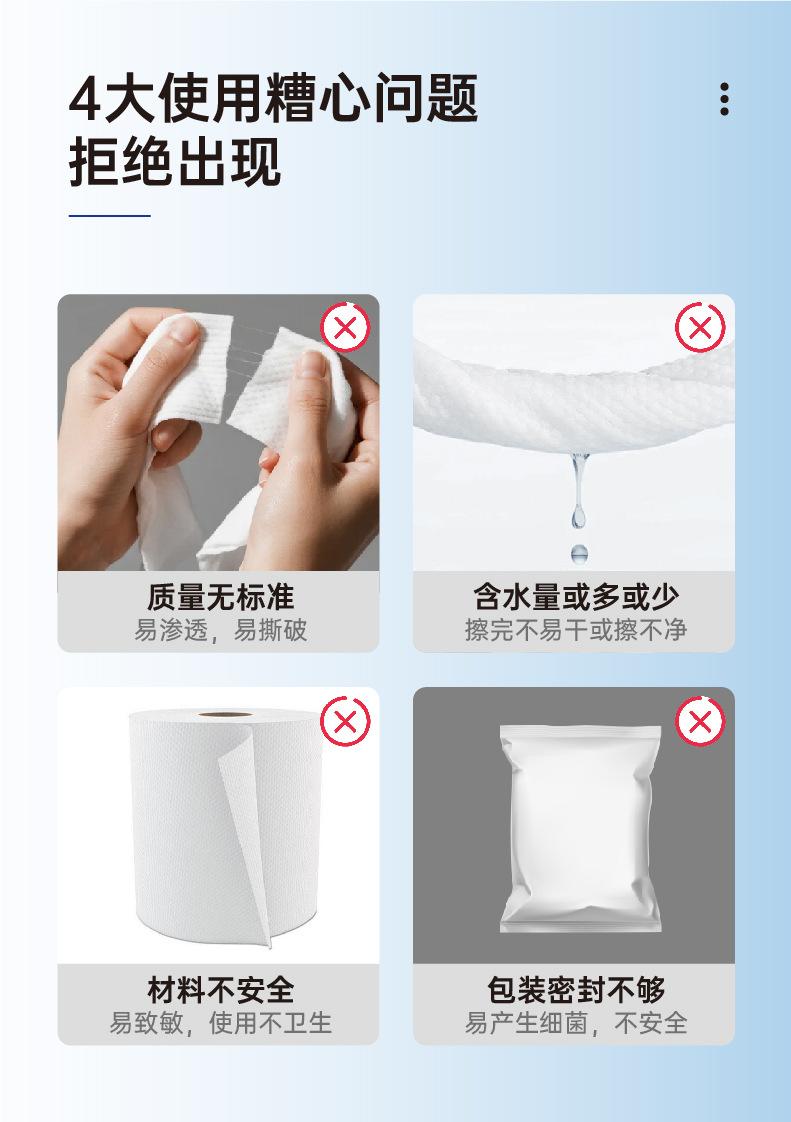 4大使用糟心问题
拒绝出现

质量无标准
易渗透，易撕破

含水量或多或少
擦完不易干或擦不净

材料不安全
易致敏，使用不卫生

包装密封不够
易产生细菌，不安全