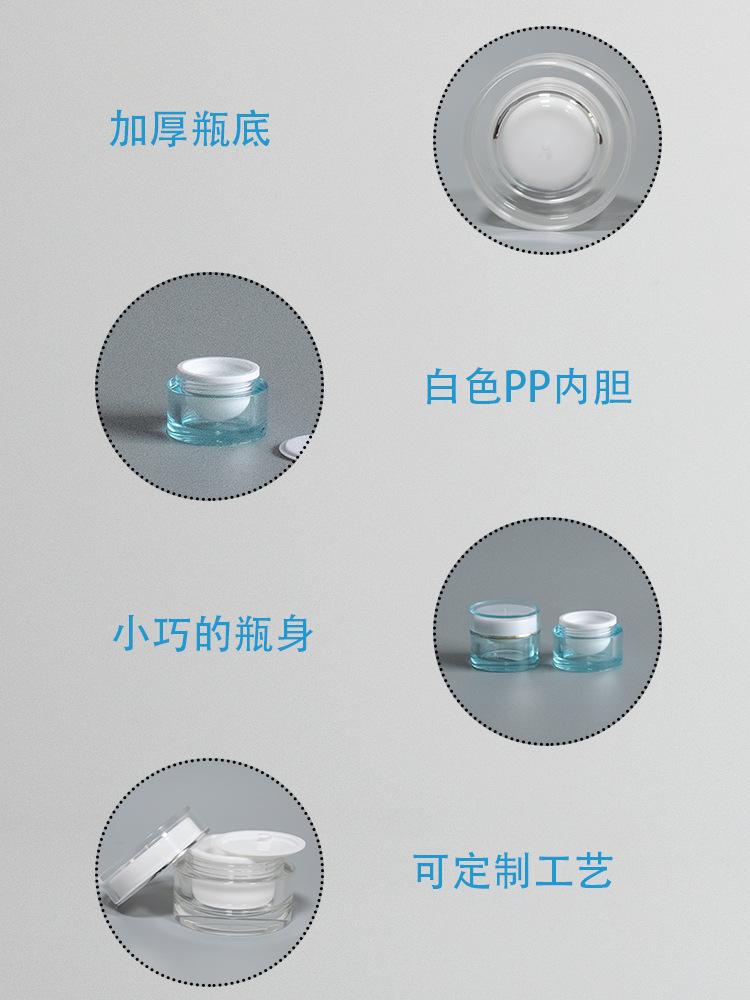 加厚瓶底

白色PP内胆

小巧的瓶身

可定制工艺