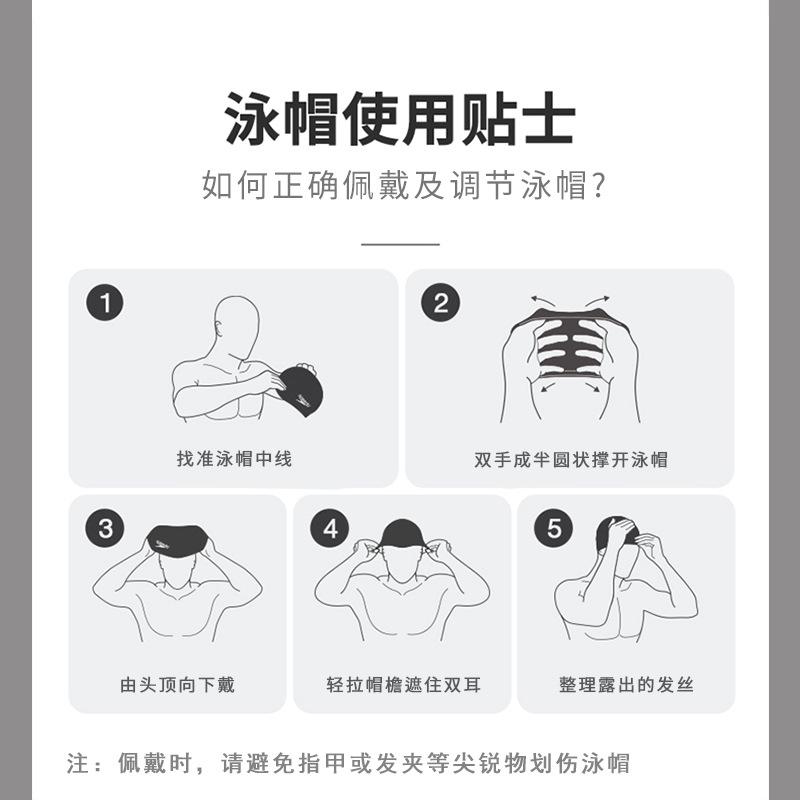 泳帽使用贴士

如何正确佩戴及调节泳帽?

1
找准泳帽中线

2
双手成半圆状撑开泳帽

3
由头顶向下戴

4
轻拉帽檐遮住双耳

5
整理露出的发丝

注：佩戴时，请避免指甲或发夹等尖锐物划伤泳帽