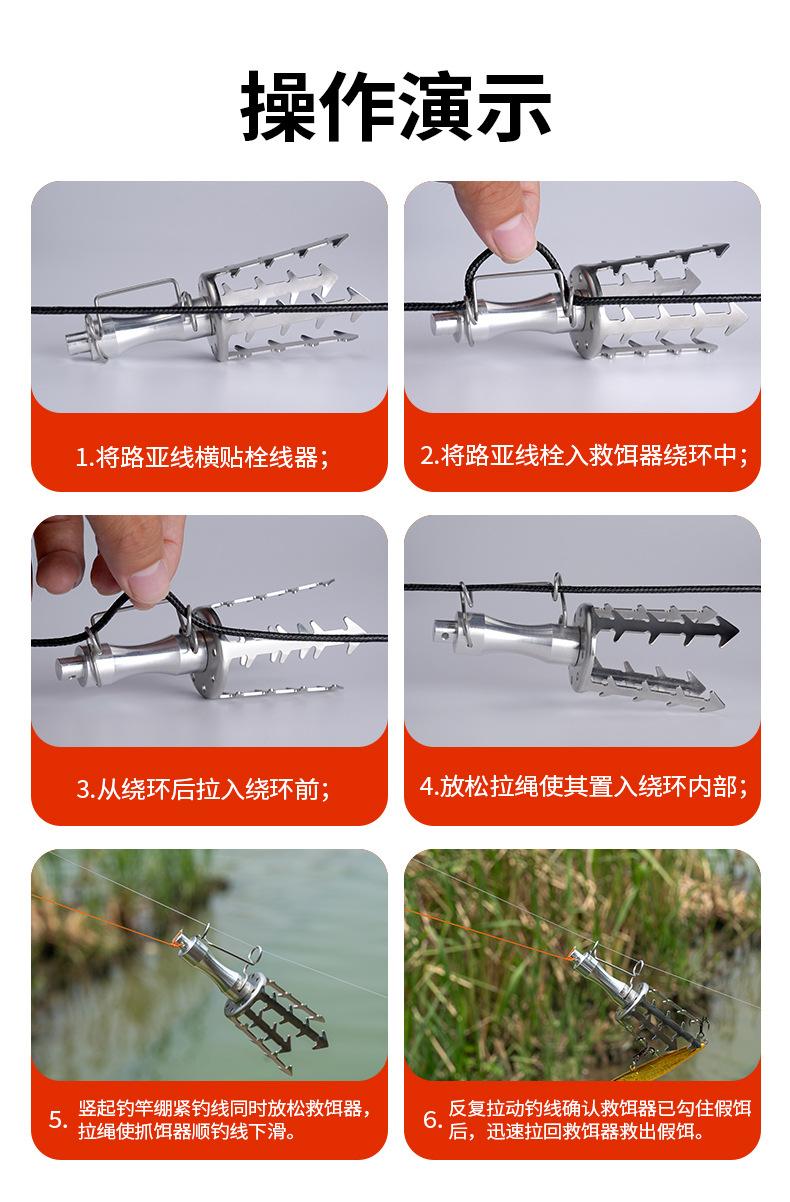 操作演示

1.将路亚线横贴栓线器；

2.将路亚线栓入救饵器绕环中；

3.从绕环后拉入绕环前；

4.放松拉绳使其置入绕环内部；

5. 竖起钓竿绷紧钓线同时放松救饵器，拉绳使抓饵器顺钓线下滑。

6. 反复拉动钓线确认救饵器已勾住假饵后，迅速拉回救饵器救出假饵。