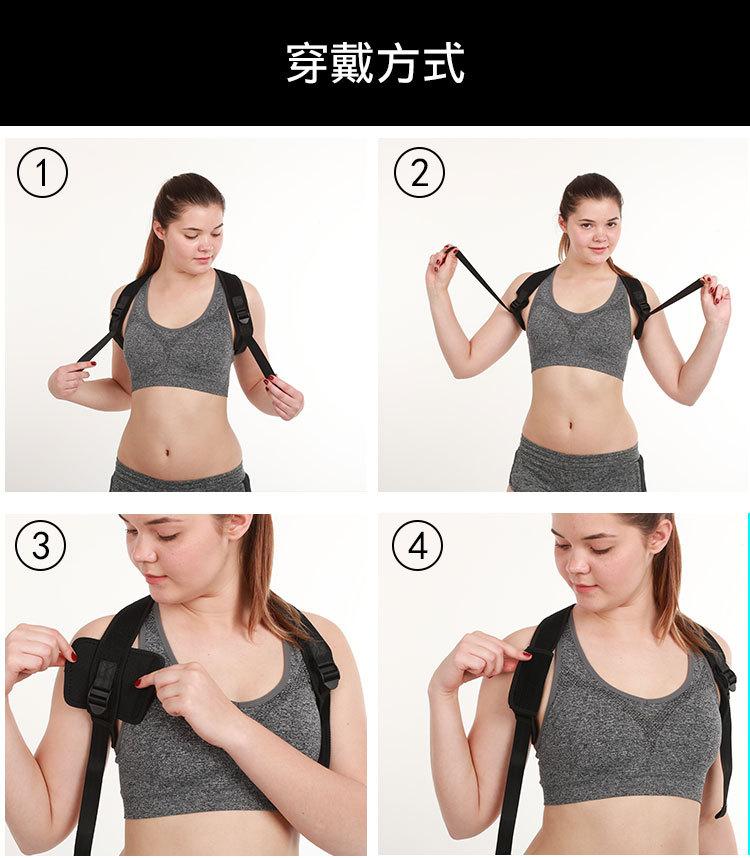 穿戴方式

1

2

3

4