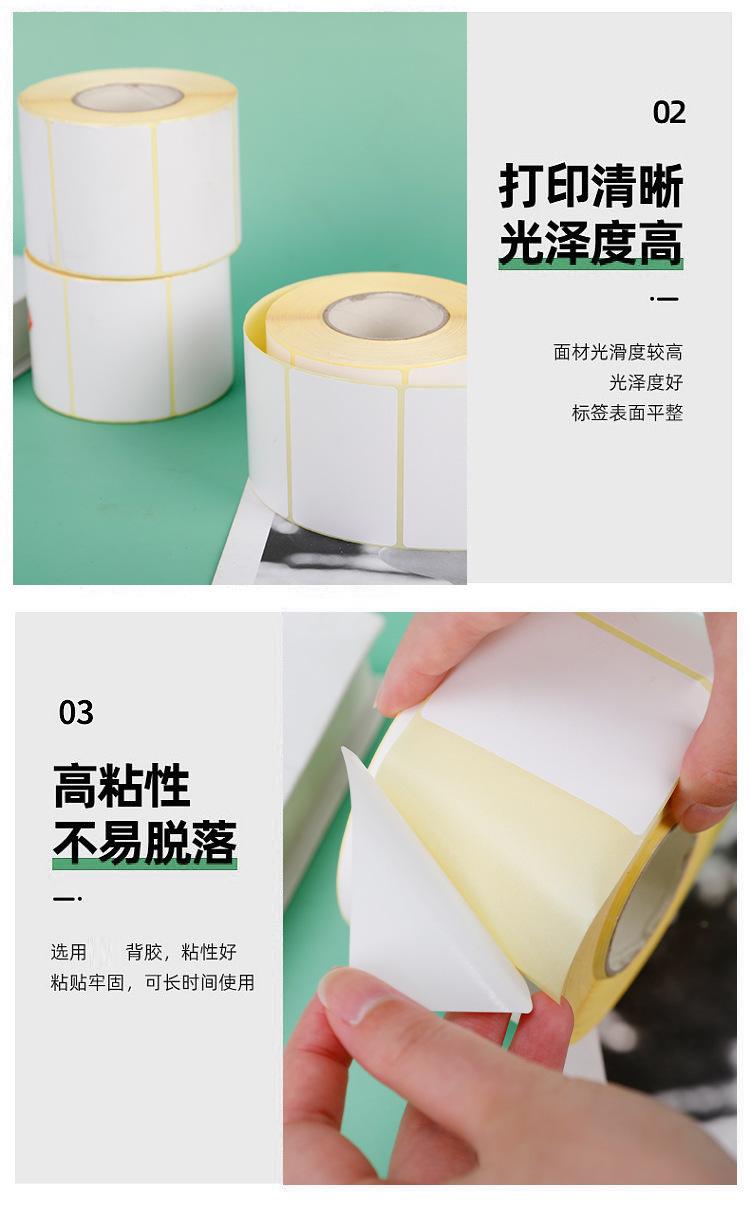 02

打印清晰
光泽度高

面材光滑度较高
光泽度好
标签表面平整

03

高粘性
不易脱落

选用 背胶，粘性好
粘贴牢固，可长时间使用