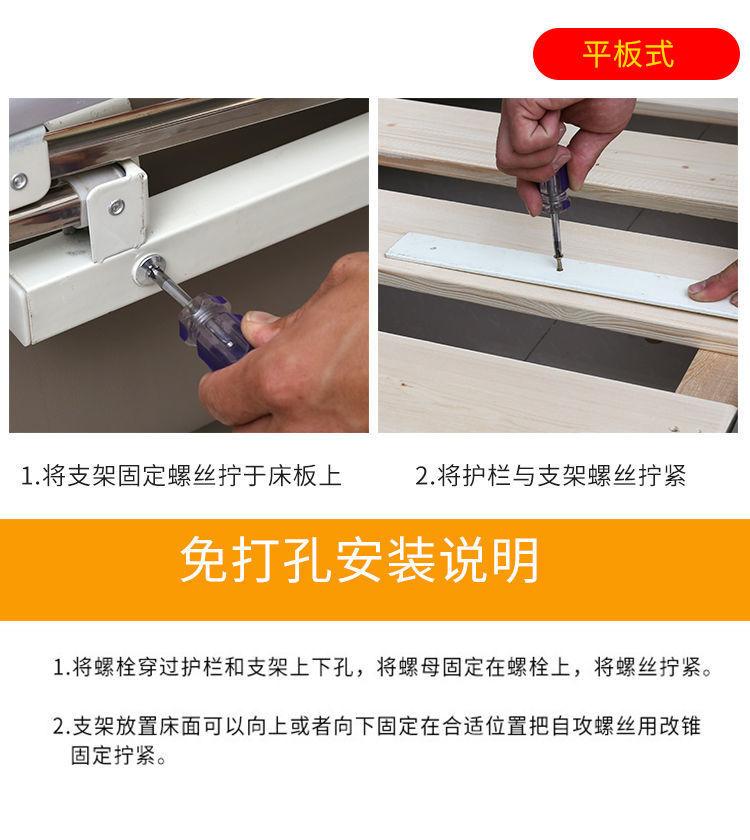 平板式

1.将支架固定螺丝拧于床板上

2.将护栏与支架螺丝拧紧

免打孔安装说明

1.将螺栓穿过护栏和支架上下孔，将螺母固定在螺栓上，将螺丝拧紧。

2.支架放置床面可以向上或者向下固定在合适位置把自攻螺丝用改锥固定拧紧。