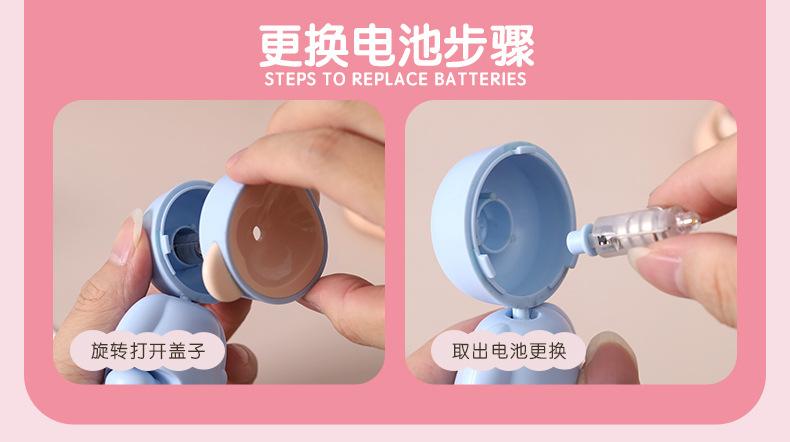 更换电池步骤
STEPS TO REPLACE BATTERIES

旋转打开盖子

取出电池更换