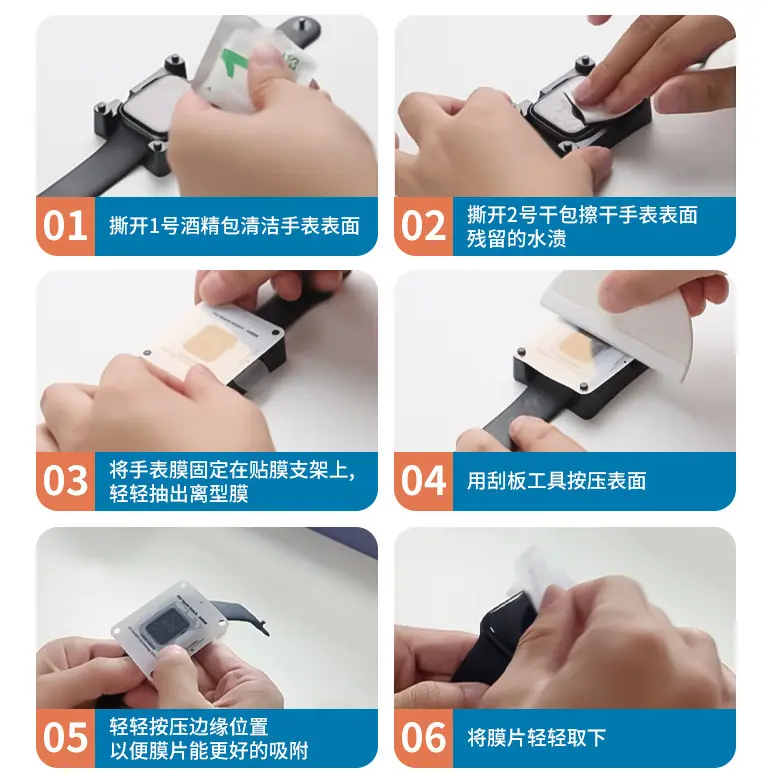 01 撕开1号酒精包清洁手表表面

02 撕开2号干包擦干手表表面残留的水渍

03 将手表膜固定在贴膜支架上，轻轻抽出离型膜

04 用刮板工具按压表面

05 轻轻按压边缘位置以便膜片能更好的吸附

06 将膜片轻轻取下