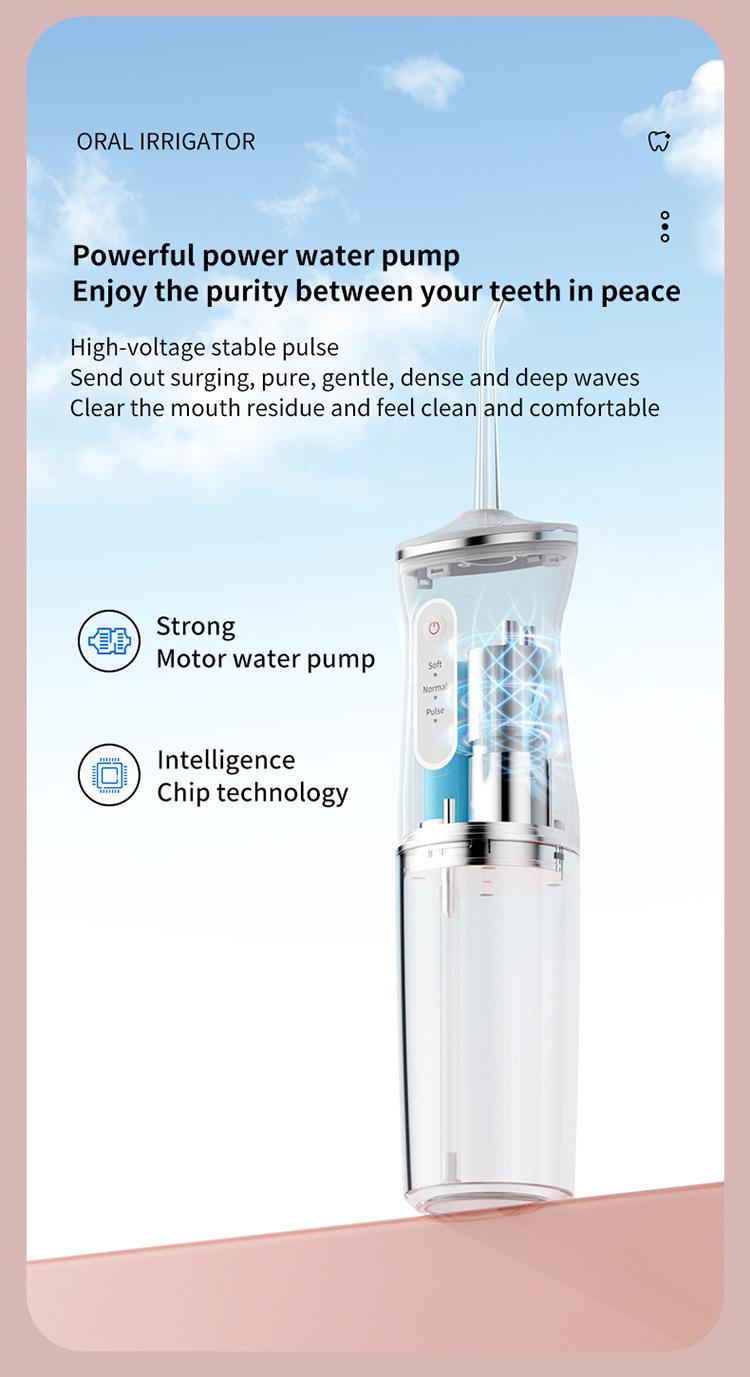 ORAL IRRIGATOR

Powerful power water pump
Enjoy the purity between your teeth in peace

High-voltage stable pulse
Send out surging, pure, gentle, dense and deep waves
Clear the mouth residue and feel clean and comfortable

Strong
Motor water pump

Intelligence
Chip technology

Soft
Normal
Pulse