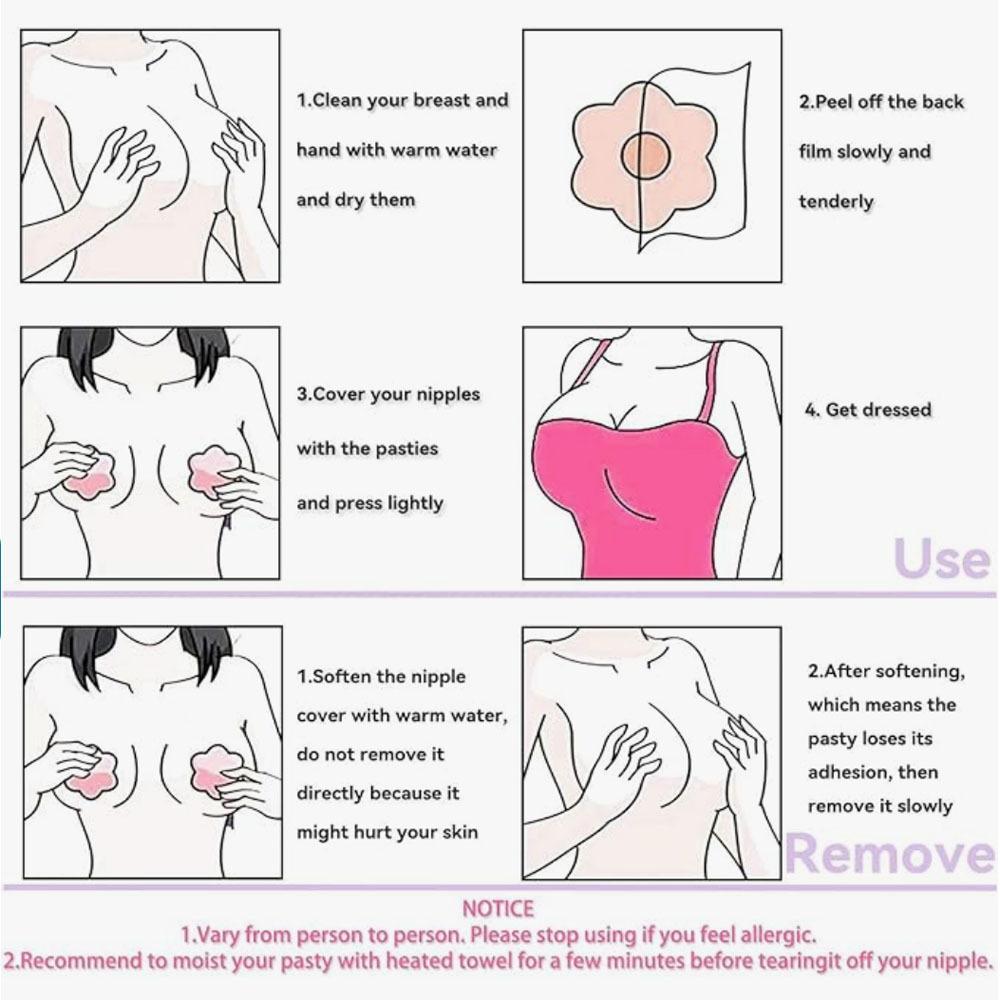 1.Clean your breast and hand with warm water and dry them

2.Peel off the back film slowly and tenderly

3.Cover your nipples with the pasties and press lightly

4. Get dressed

Use

1.Soften the nipple cover with warm water, do not remove it directly because it might hurt your skin

2.After softening, which means the pasty loses its adhesion, then remove it slowly

Remove

NOTICE
1.Vary from person to person. Please stop using if you feel allergic.
2.Recommend to moist your pasty with heated towel for a few minutes before tearingit off your nipple.