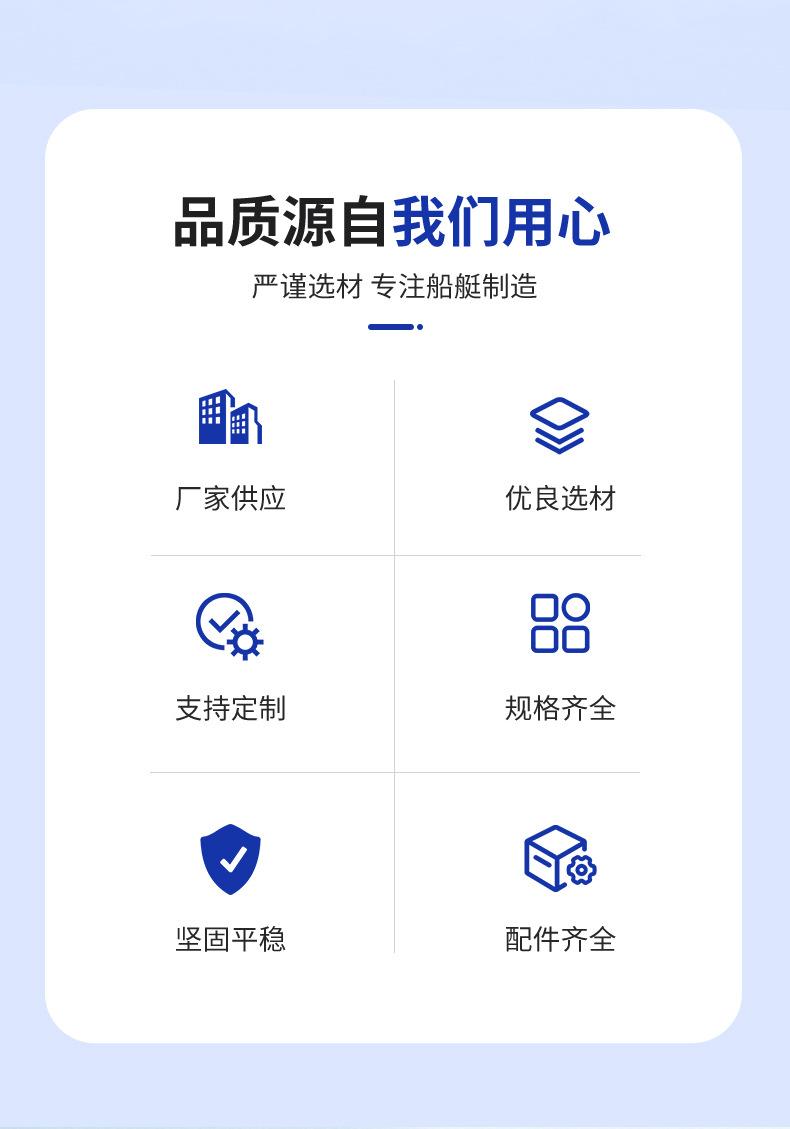 品质源自我们用心

严谨选材 专注船艇制造

厂家供应

优良选材

支持定制

规格齐全

坚固平稳

配件齐全