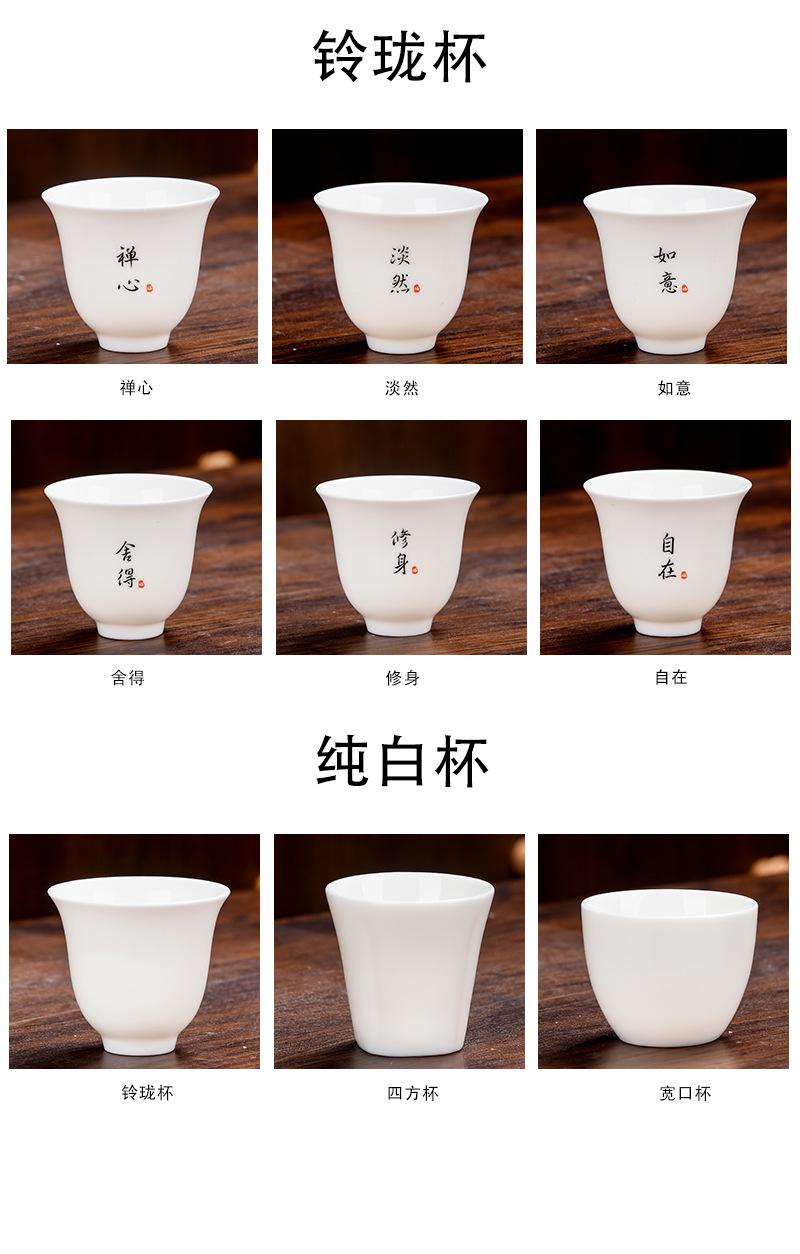 铃珑杯

禅心

禅心

淡然

淡然

如意

如意

舍得

舍得

修身

修身

自在

自在

纯白杯

铃珑杯

四方杯

宽口杯