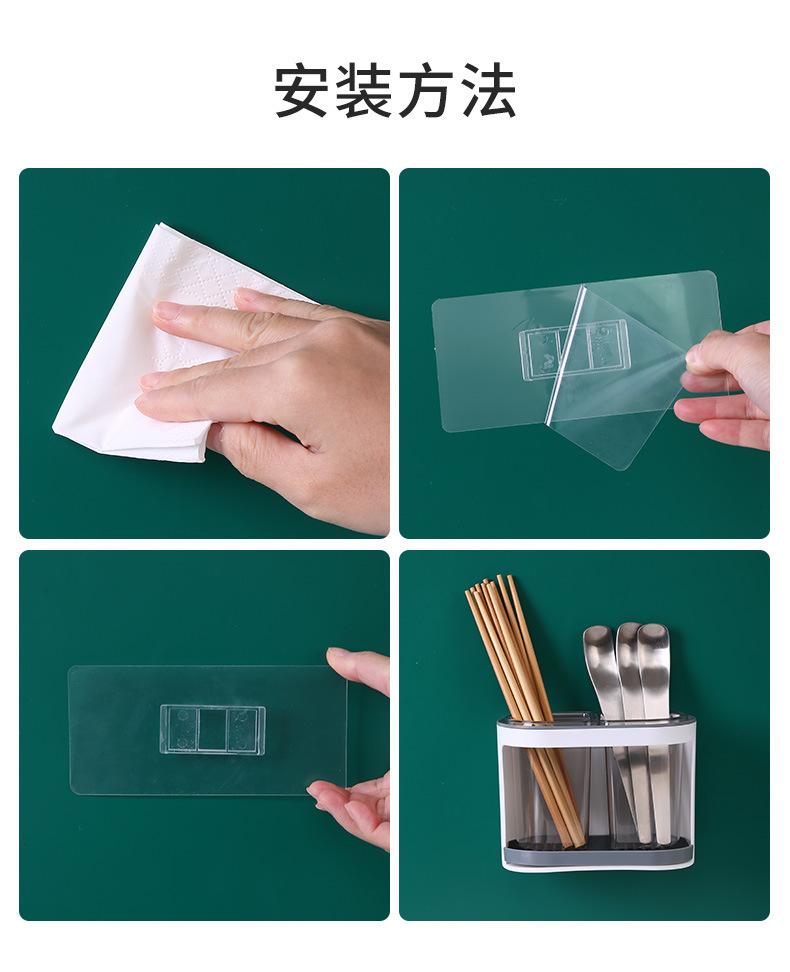 安装方法