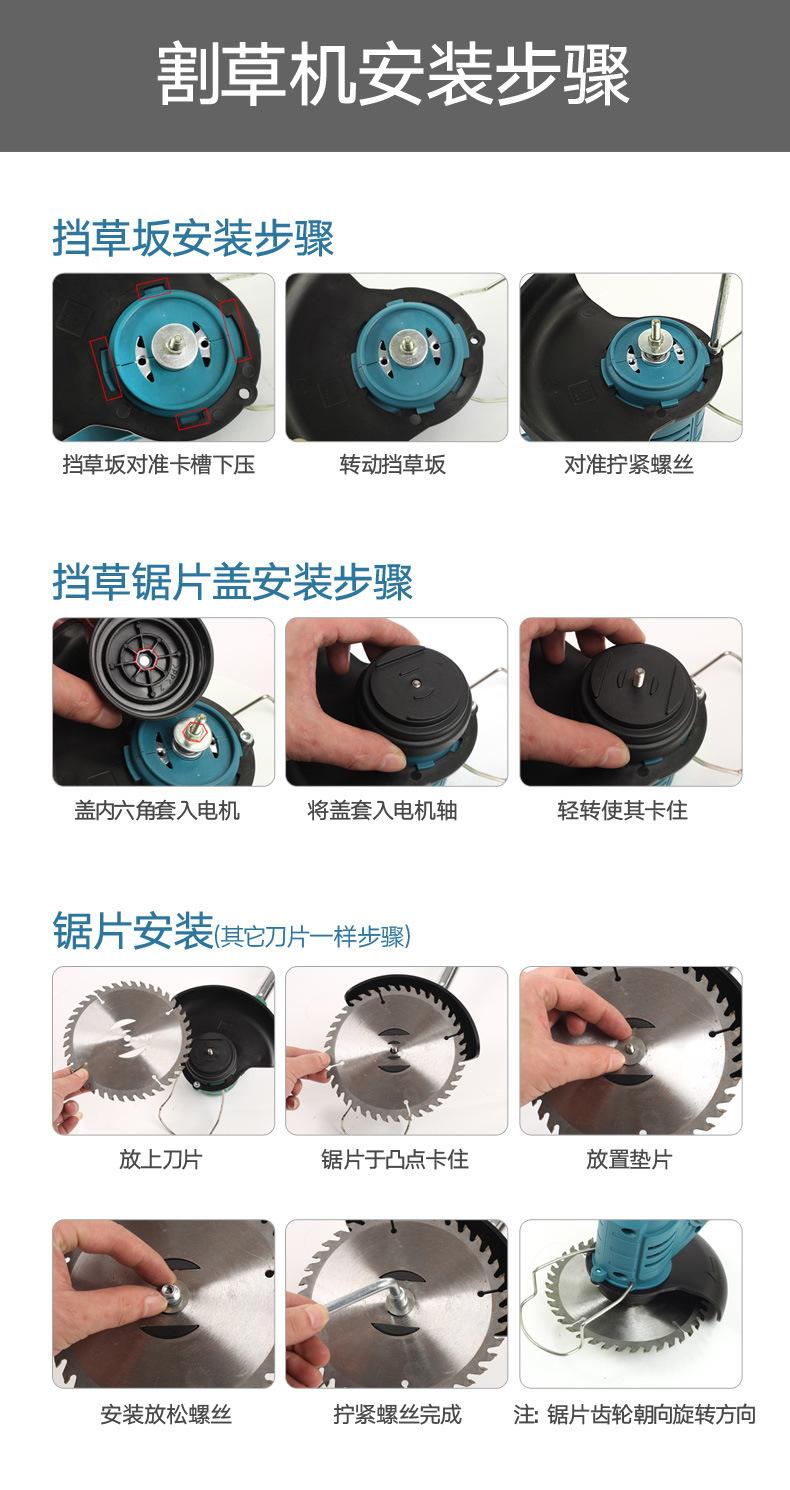 割草机安装步骤

挡草坂安装步骤

挡草坂对准卡槽下压

转动挡草坂

对准拧紧螺丝

挡草锯片盖安装步骤

盖内六角套入电机

将盖套入电机轴

轻转使其卡住

锯片安装(其它刀片一样步骤)

放上刀片

锯片于凸点卡住

放置垫片

安装放松螺丝

拧紧螺丝完成

注: 锯片齿轮朝向旋转方向