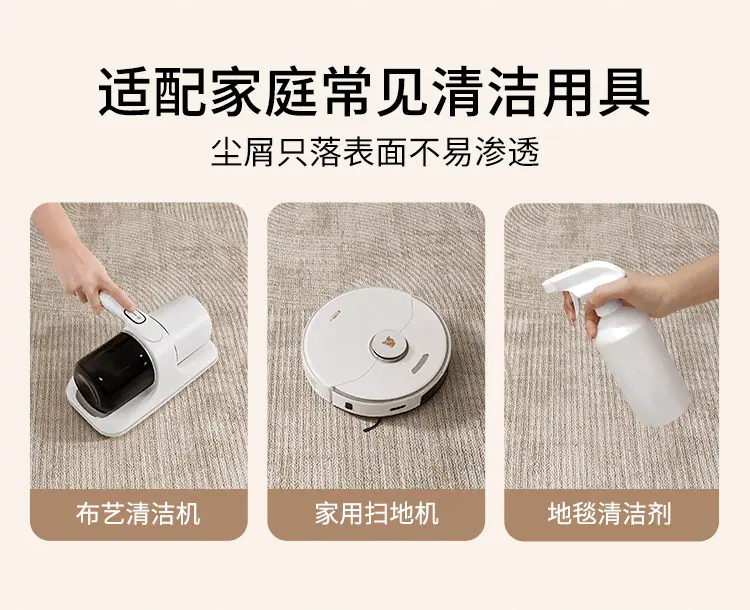 适配家庭常见清洁用具

尘屑只落表面不易渗透

布艺清洁机

家用扫地机

地毯清洁剂