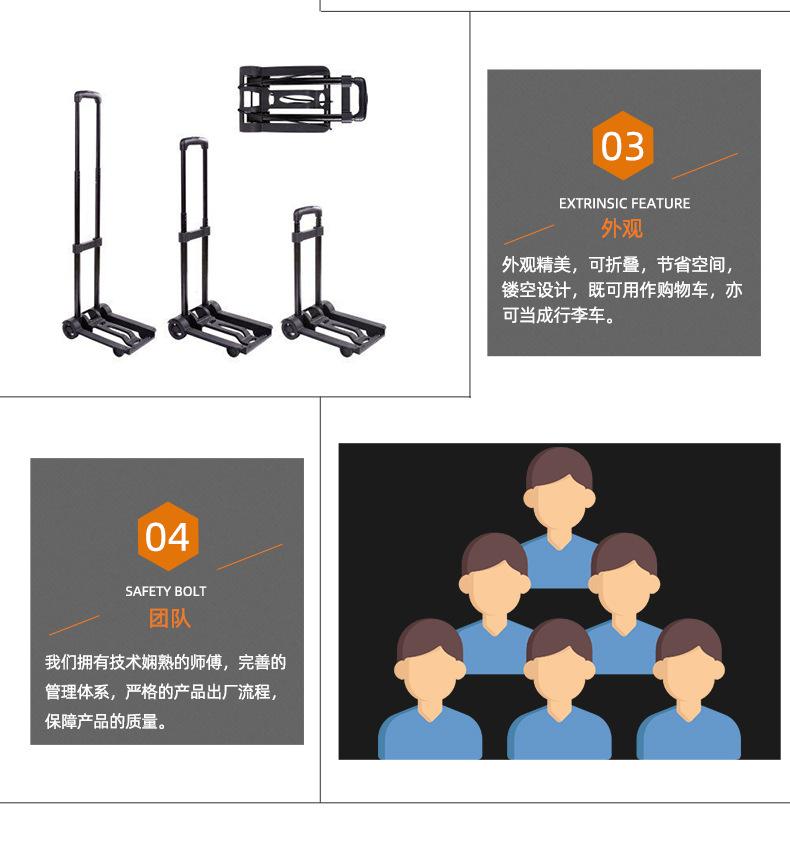 03

EXTRINSIC FEATURE

外观

外观精美，可折叠，节省空间，镂空设计，既可用作购物车，亦可当成行李车。

04

SAFETY BOLT

团队

我们拥有技术娴熟的师傅，完善的管理体系，严格的产品出厂流程，保障产品的质量。