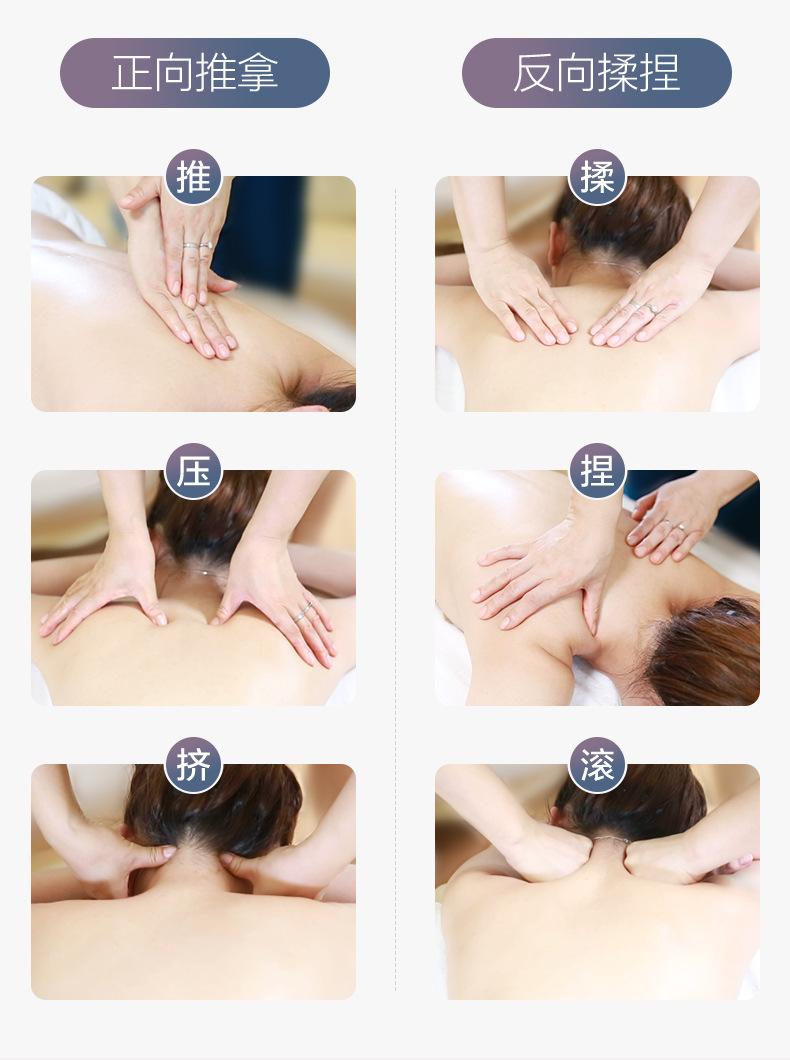 正向推拿

推

压

挤

反向揉捏

揉

捏

滚