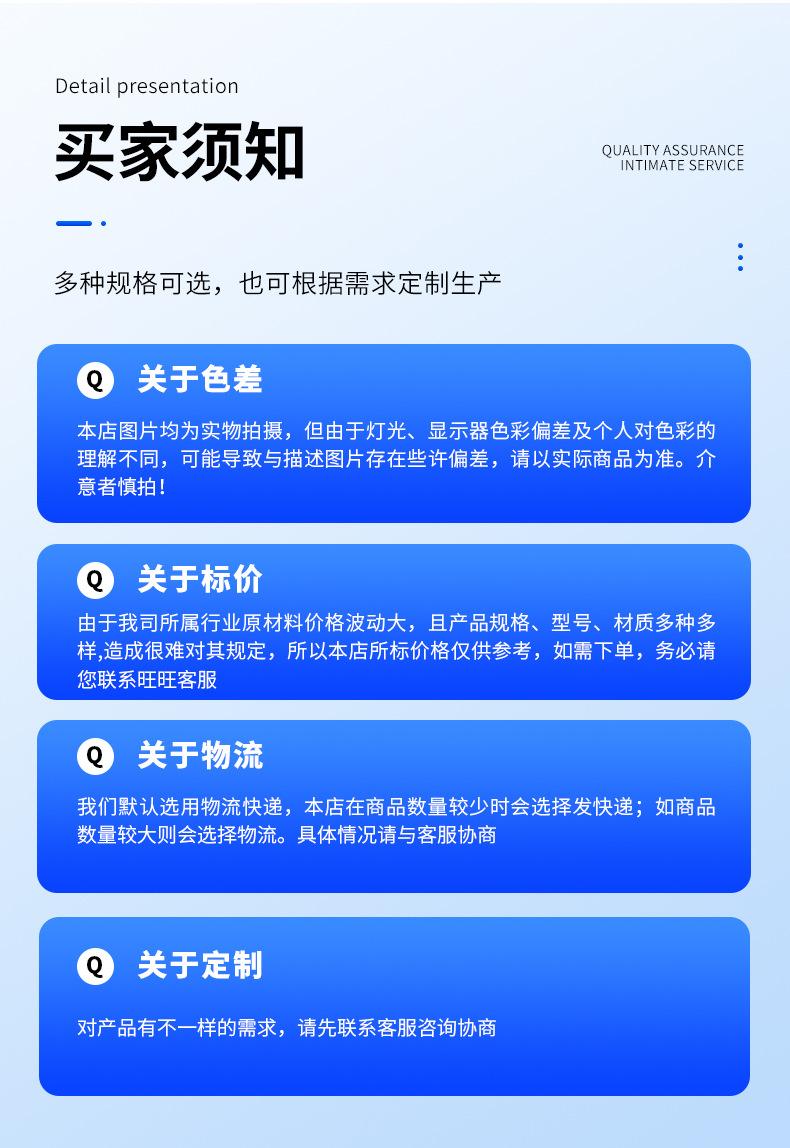 Detail presentation

买家须知

QUALITY ASSURANCE
INTIMATE SERVICE

多种规格可选，也可根据需求定制生产

Q 关于色差

本店图片均为实物拍摄，但由于灯光、显示器色彩偏差及个人对色彩的理解不同，可能导致与描述图片存在些许偏差，请以实际商品为准。介意者慎拍！

Q 关于标价

由于我司所属行业原材料价格波动大，且产品规格、型号、材质多种多样,造成很难对其规定，所以本店所标价格仅供参考，如需下单，务必请您联系旺旺客服

Q 关于物流

我们默认选用物流快递，本店在商品数量较少时会选择发快递；如商品数量较大则会选择物流。具体情况请与客服协商

Q 关于定制

对产品有不一样的需求，请先联系客服咨询协商