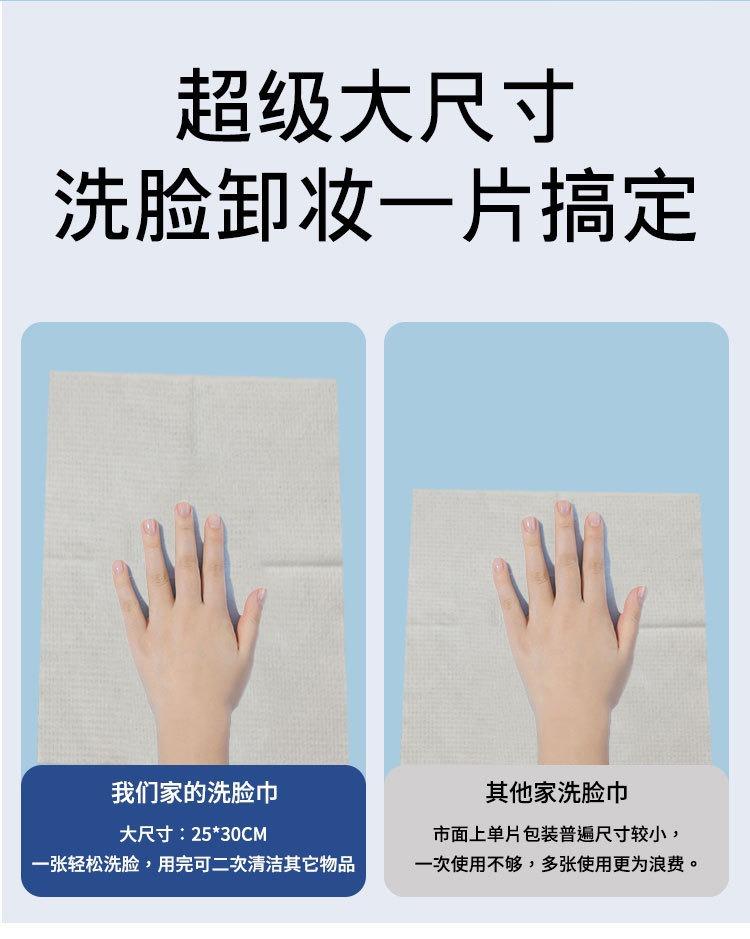 超级大尺寸
洗脸卸妆一片搞定

我们家的洗脸巾

大尺寸：25*30CM
一张轻松洗脸，用完可二次清洁其它物品

其他家洗脸巾

市面上单片包装普遍尺寸较小，
一次使用不够，多张使用更为浪费。