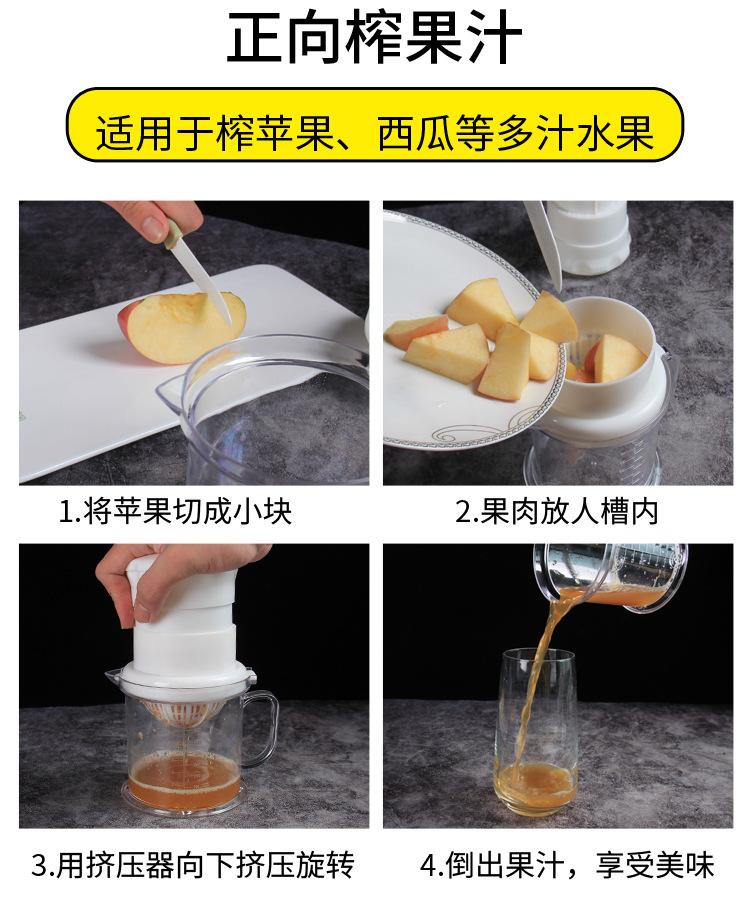 正向榨果汁

适用于榨苹果、西瓜等多汁水果

1.将苹果切成小块

2.果肉放人槽内

3.用挤压器向下挤压旋转

4.倒出果汁，享受美味