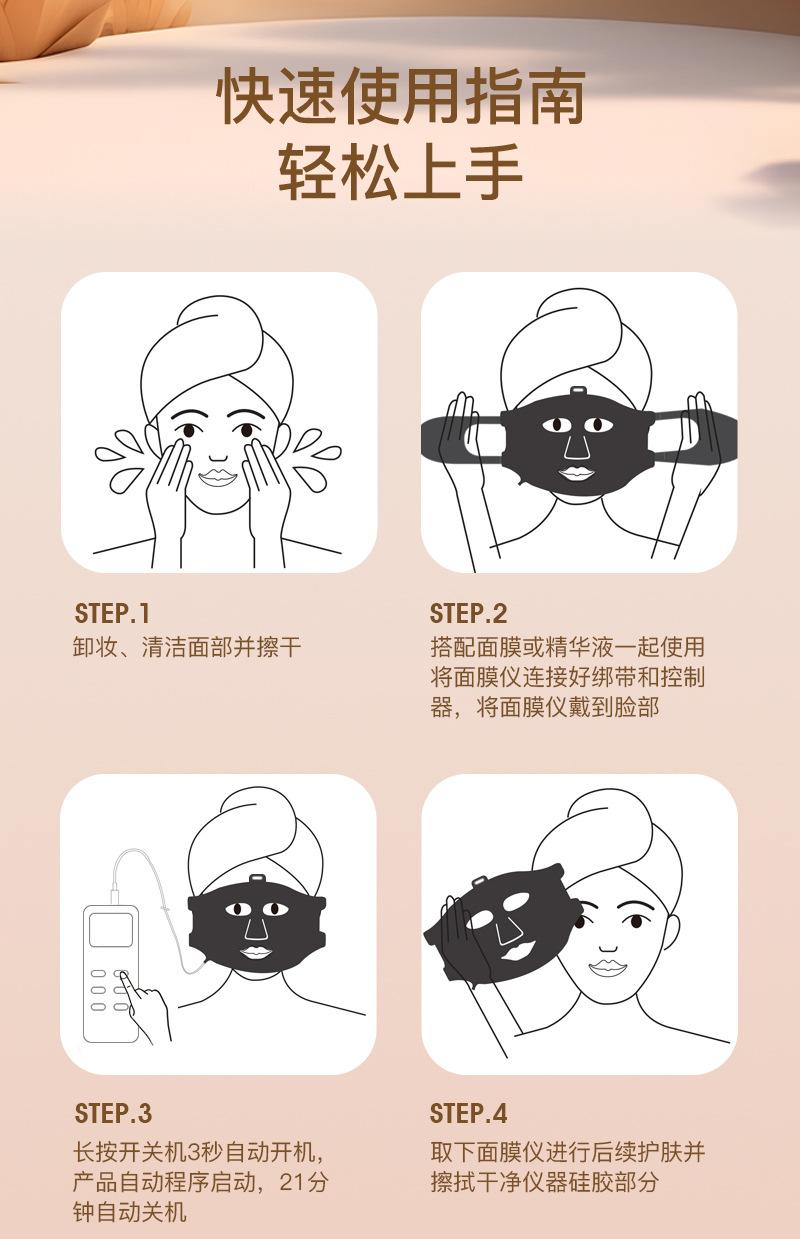 快速使用指南
轻松上手

STEP.1
卸妆、清洁面部并擦干

STEP.2
搭配面膜或精华液一起使用将面膜仪连接好绑带和控制器，将面膜仪戴到脸部

STEP.3
长按开关机3秒自动开机，产品自动程序启动，21分钟自动关机

STEP.4
取下面膜仪进行后续护肤并擦拭干净仪器硅胶部分