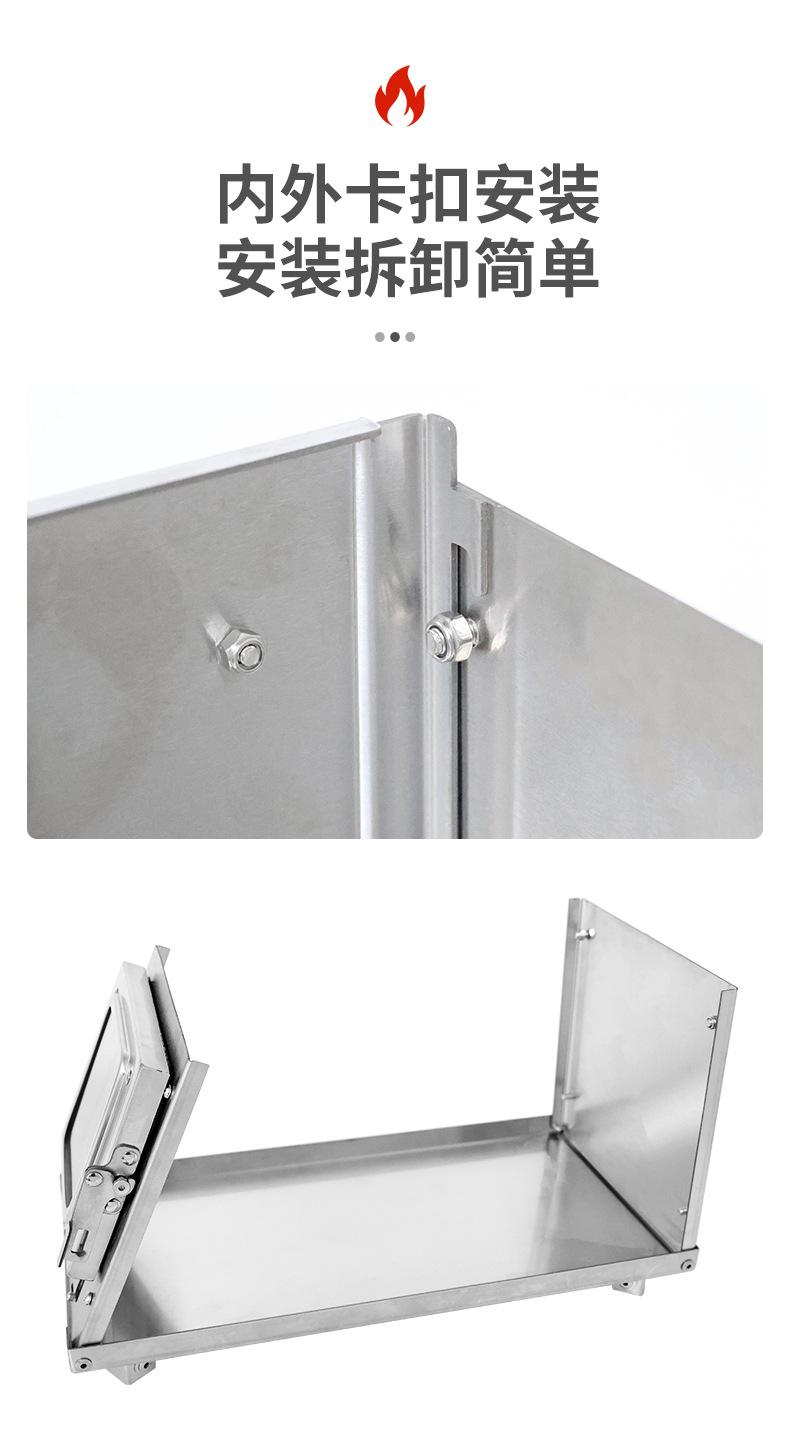 内外卡扣安装
安装拆卸简单