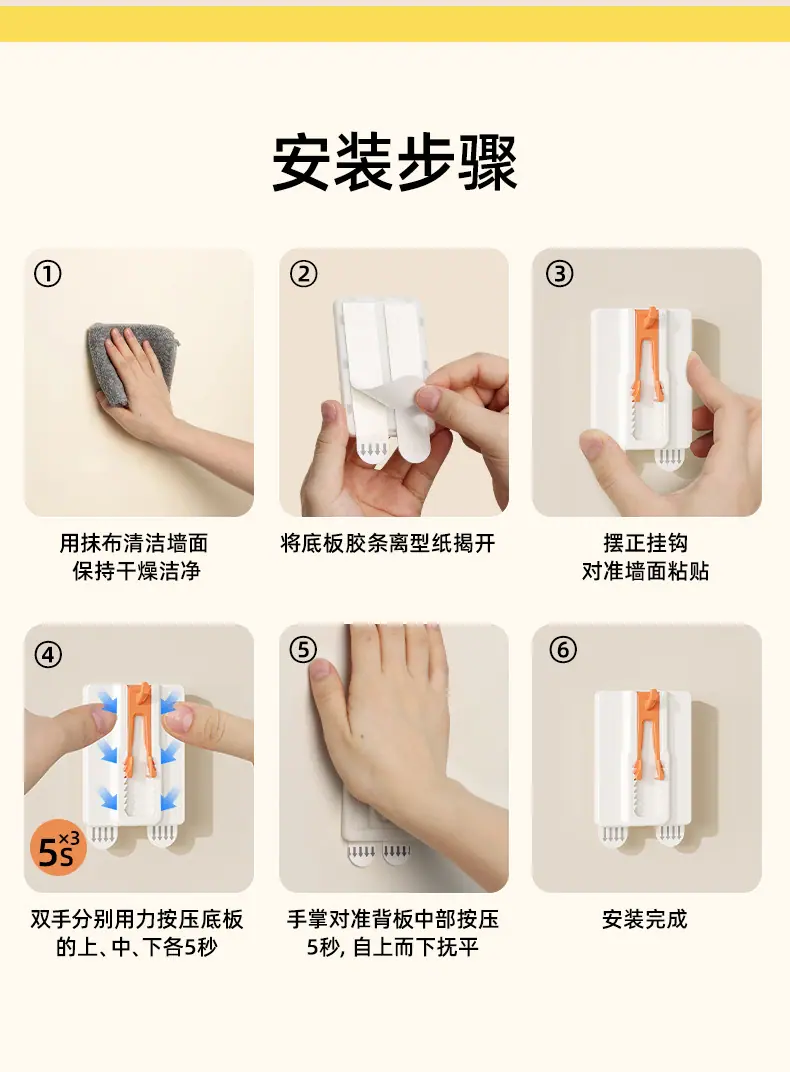 安装步骤

①
用抹布清洁墙面
保持干燥洁净

②
将底板胶条离型纸揭开

③
摆正挂钩
对准墙面粘贴

④
5S ×3
双手分别用力按压底板
的上、中、下各5秒

⑤
手掌对准背板中部按压
5秒, 自上而下抚平

⑥
安装完成