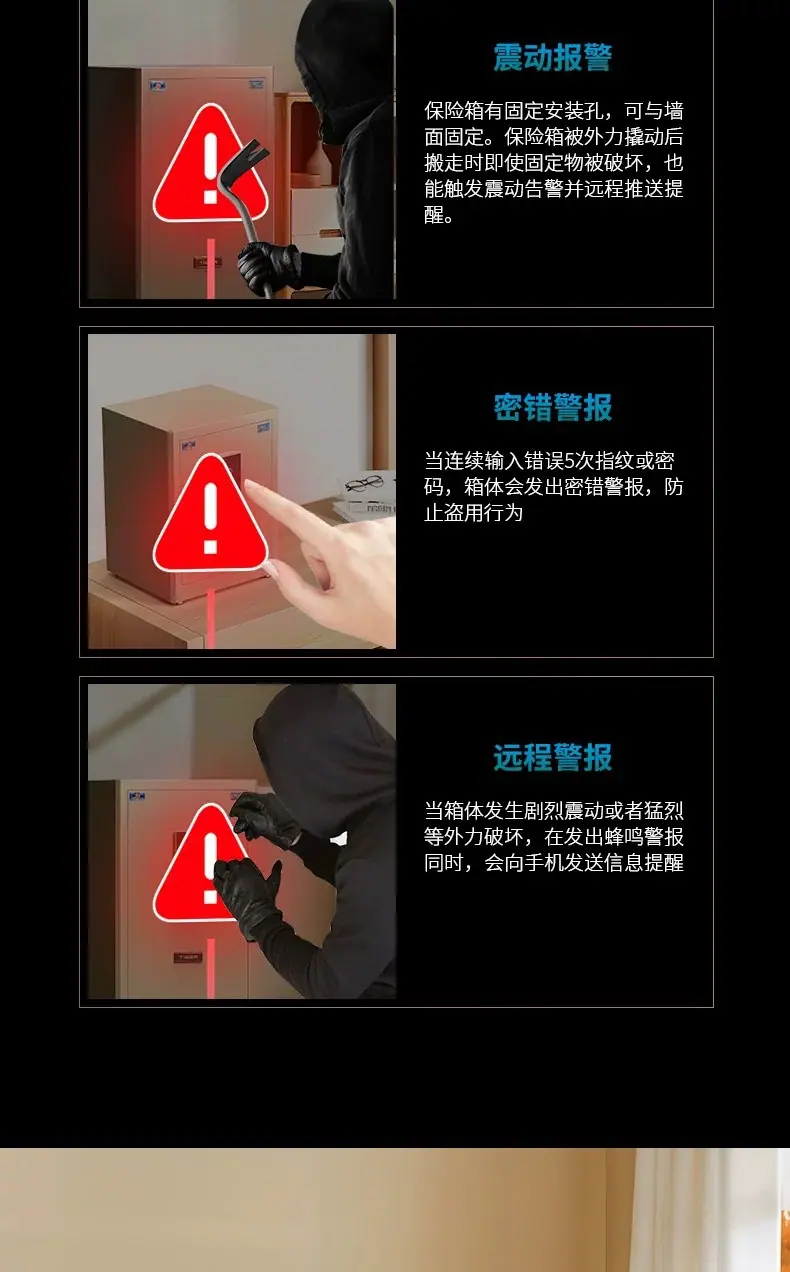 震动报警

保险箱有固定安装孔，可与墙面固定。保险箱被外力撬动后搬走时即使固定物被破坏，也能触发震动告警并远程推送提醒。

密错警报

当连续输入错误5次指纹或密码，箱体会发出密错警报，防止盗用行为

远程警报

当箱体发生剧烈震动或者猛烈等外力破坏，在发出蜂鸣警报同时，会向手机发送信息提醒