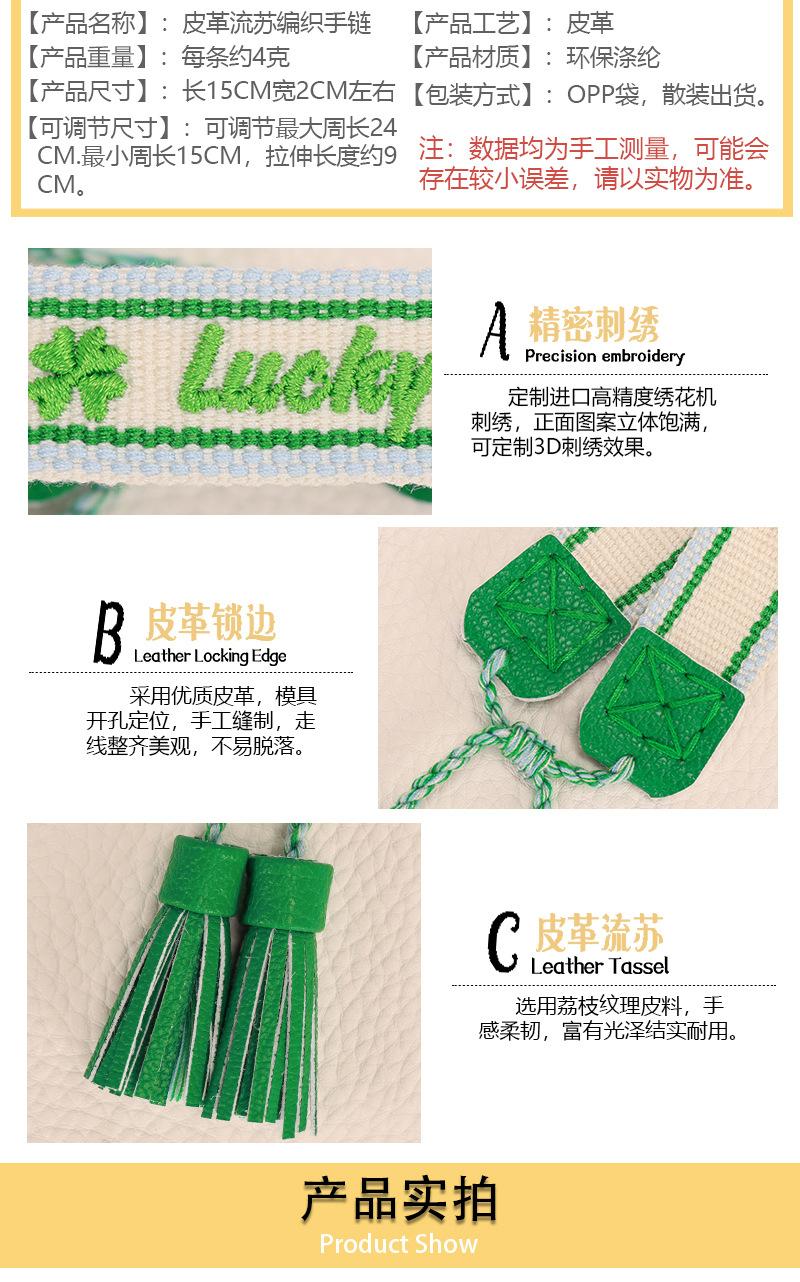 【产品名称】：皮革流苏编织手链
【产品重量】：每条约4克
【产品尺寸】：长15CM宽2CM左右
【可调节尺寸】：可调节最大周长24CM.最小周长15CM，拉伸长度约9CM。

【产品工艺】：皮革
【产品材质】：环保涤纶
【包装方式】：OPP袋，散装出货。
注：数据均为手工测量，可能会存在较小误差，请以实物为准。

Lucky

A 精密刺绣
Precision embroidery

定制进口高精度绣花机刺绣，正面图案立体饱满，可定制3D刺绣效果。

B 皮革锁边
Leather Locking Edge

采用优质皮革，模具开孔定位，手工缝制，走线整齐美观，不易脱落。

C 皮革流苏
Leather Tassel

选用荔枝纹理皮料，手感柔韧，富有光泽结实耐用。

产品实拍
Product Show