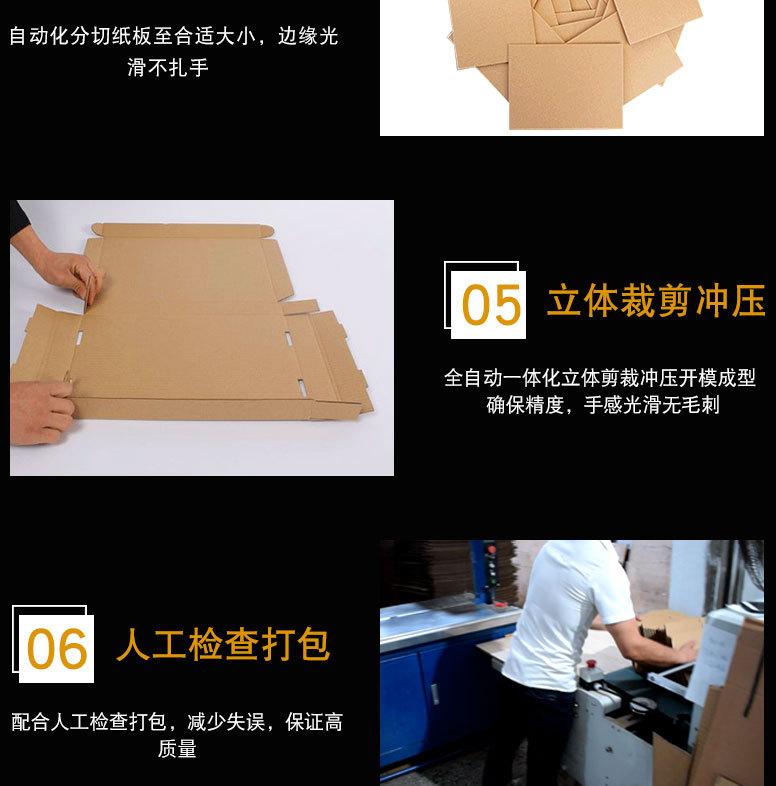 自动化分切纸板至合适大小，边缘光滑不扎手

05 立体裁剪冲压

全自动一体化立体剪裁冲压开模成型确保精度，手感光滑无毛刺

06 人工检查打包

配合人工检查打包，减少失误，保证高质量