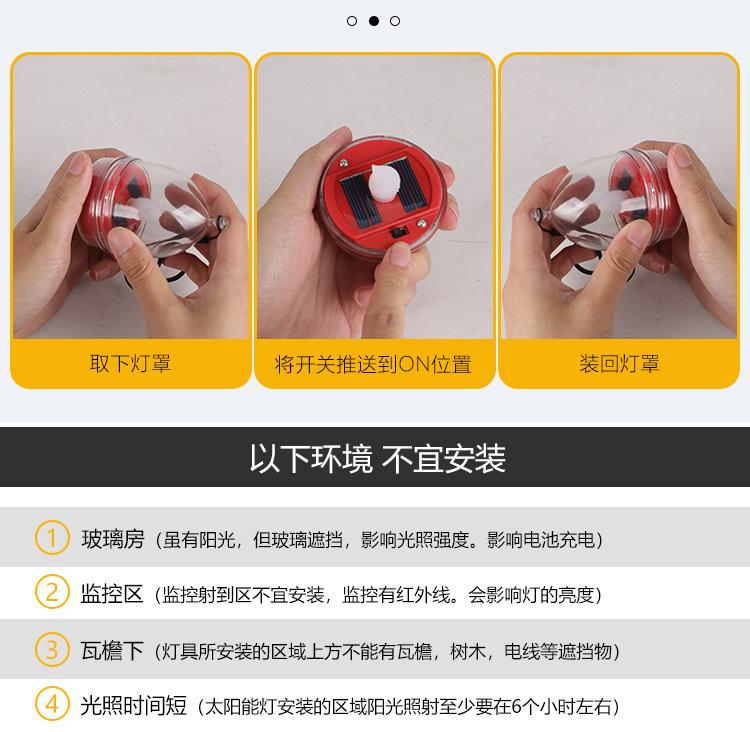 取下灯罩

将开关推送到ON位置

装回灯罩

以下环境 不宜安装

1 玻璃房（虽有阳光，但玻璃遮挡，影响光照强度。影响电池充电）

2 监控区（监控射到区不宜安装，监控有红外线。会影响灯的亮度）

3 瓦檐下（灯具所安装的区域上方不能有瓦檐，树木，电线等遮挡物）

4 光照时间短（太阳能灯安装的区域阳光照射至少要在6个小时左右）