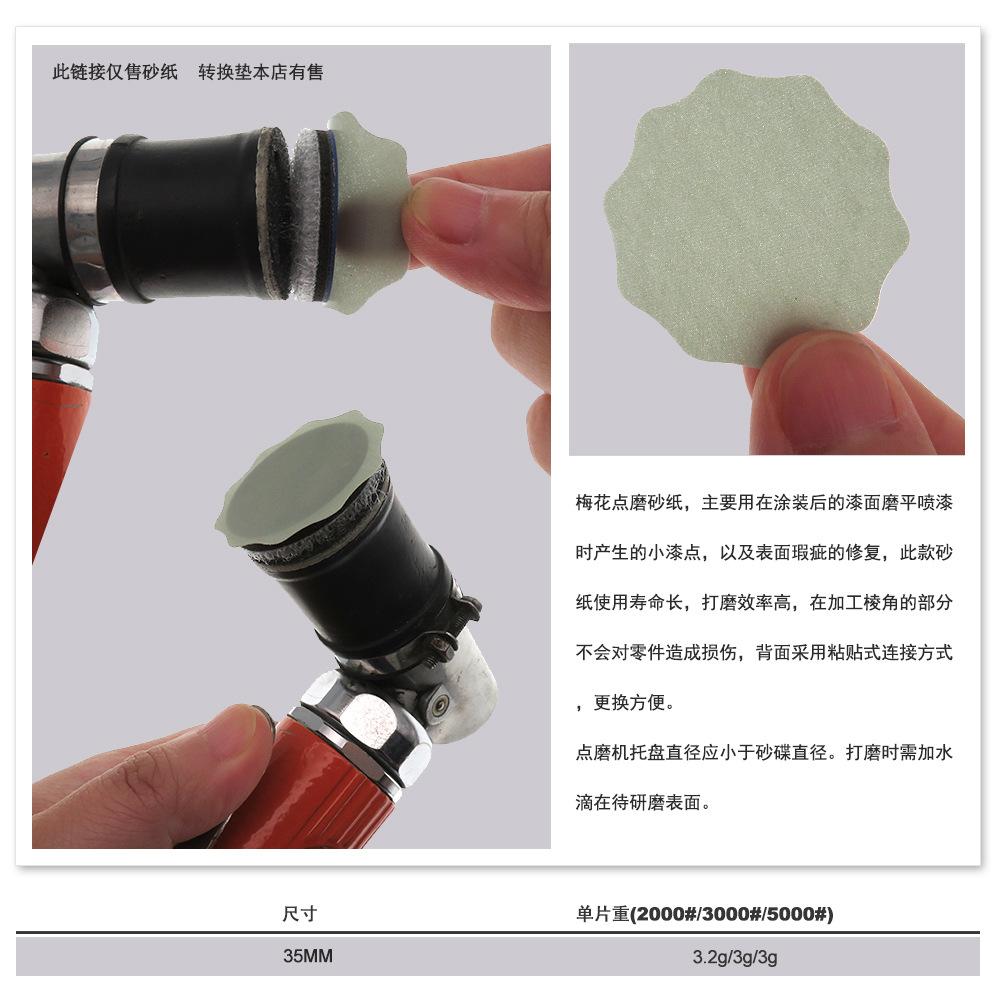 此链接仅售砂纸　转换垫本店有售

梅花点磨砂纸，主要用在涂装后的漆面磨平喷漆时产生的小漆点，以及表面瑕疵的修复，此款砂纸使用寿命长，打磨效率高，在加工棱角的部分不会对零件造成损伤，背面采用粘贴式连接方式，更换方便。

点磨机托盘直径应小于砂碟直径。打磨时需加水滴在待研磨表面。

| 尺寸 | 单片重(2000#/3000#/5000#) |
|---|---|
| 35MM | 3.2g/3g/3g |