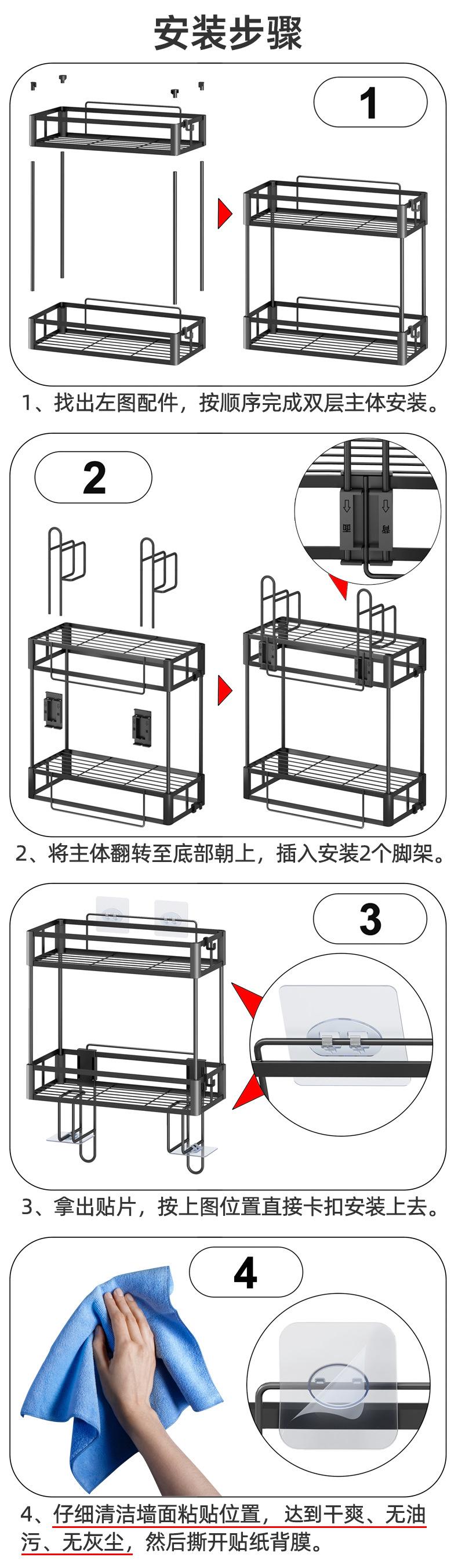 安装步骤

1

1、找出左图配件，按顺序完成双层主体安装。

2

2、将主体翻转至底部朝上，插入安装2个脚架。

3

3、拿出贴片，按上图位置直接卡扣安装上去。

4

4、仔细清洁墙面粘贴位置，达到干爽、无油污、无灰尘，然后撕开贴纸背膜。