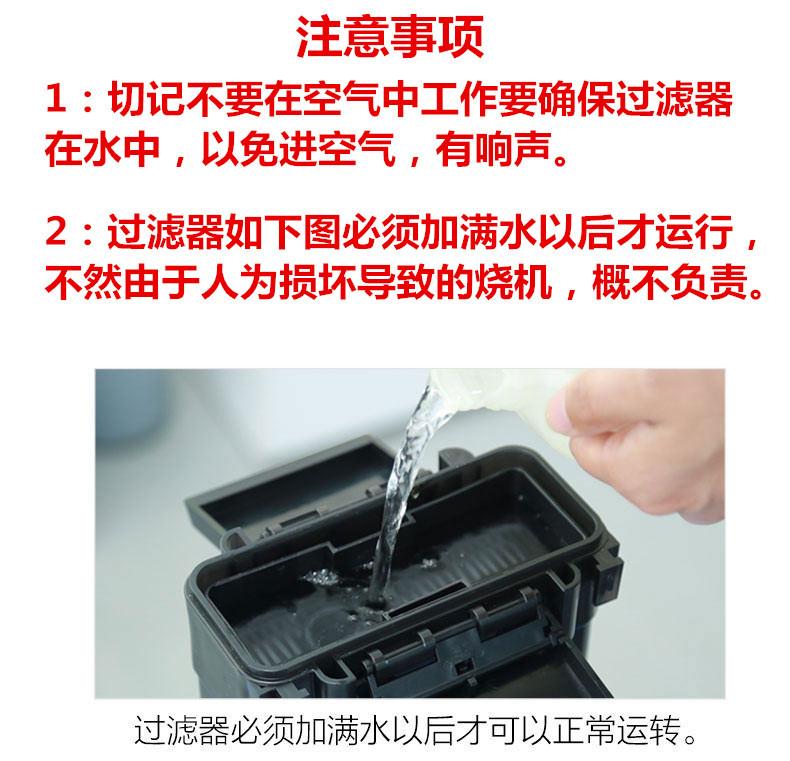 注意事项

1：切记不要在空气中工作要确保过滤器在水中，以免进空气，有响声。

2：过滤器如下图必须加满水以后才运行，不然由于人为损坏导致的烧机，概不负责。

过滤器必须加满水以后才可以正常运转。