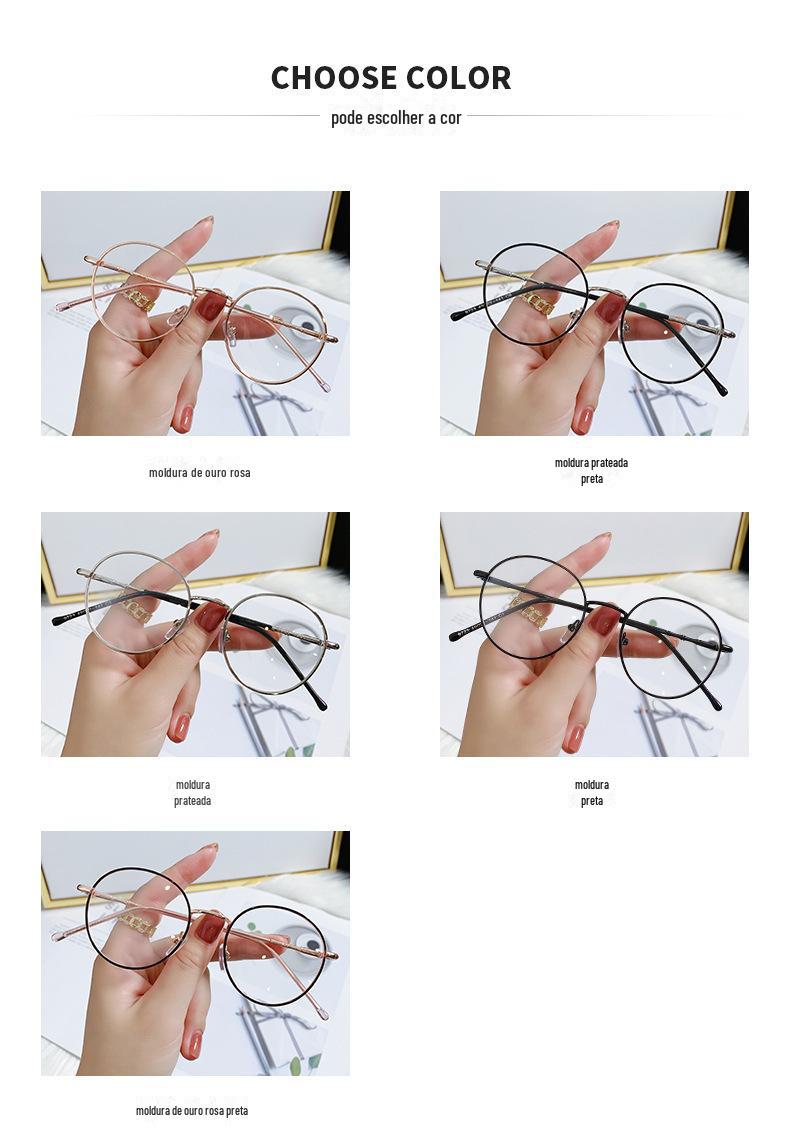 CHOOSE COLOR

pode escolher a cor

moldura de ouro rosa

moldura prateada preta

moldura prateada

moldura preta

moldura de ouro rosa preta