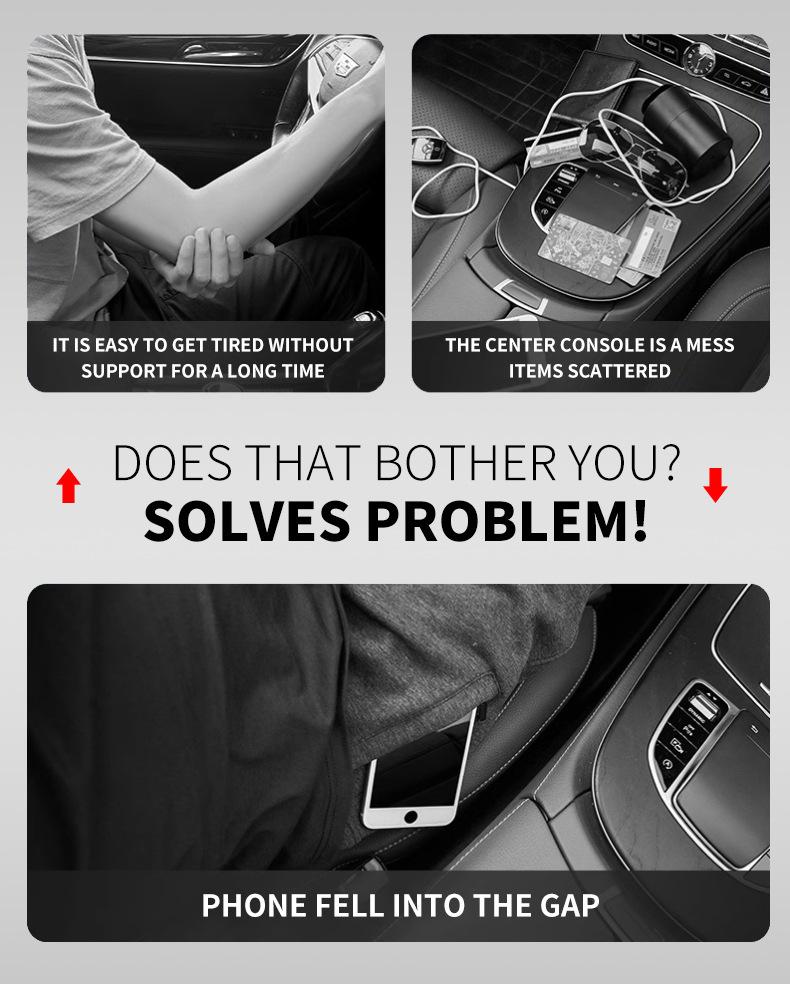 IT IS EASY TO GET TIRED WITHOUT SUPPORT FOR A LONG TIME

THE CENTER CONSOLE IS A MESS ITEMS SCATTERED

DOES THAT BOTHER YOU?
SOLVES PROBLEM!

PHONE FELL INTO THE GAP