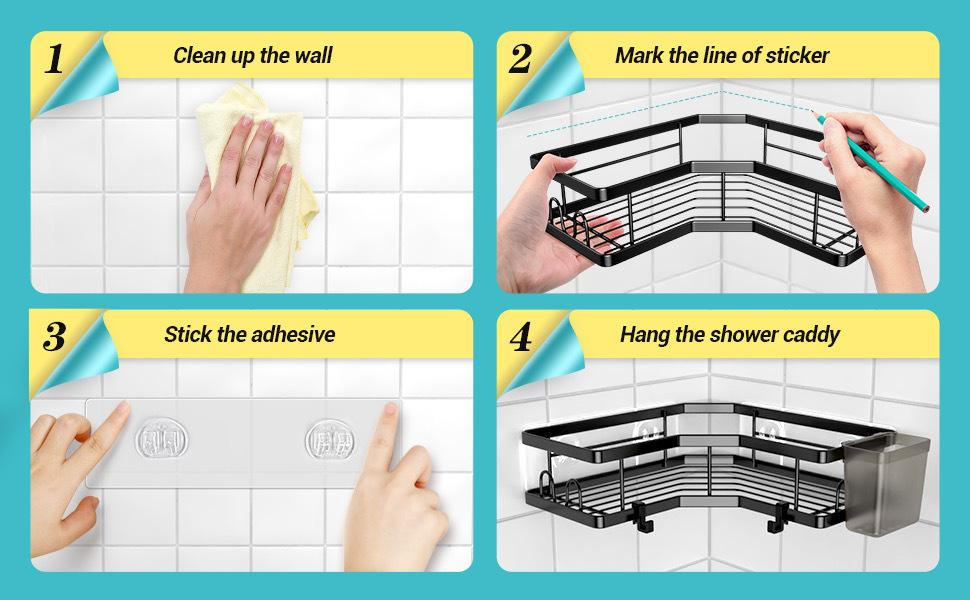 1 Clean up the wall

2 Mark the line of sticker

3 Stick the adhesive

4 Hang the shower caddy