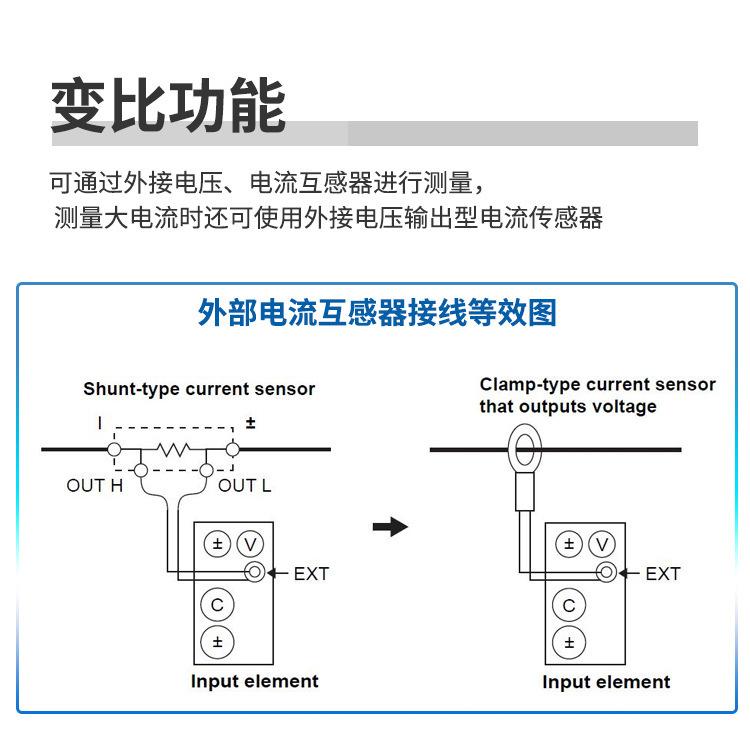 变比功能

可通过外接电压、电流互感器进行测量，
测量大电流时还可使用外接电压输出型电流传感器

外部电流互感器接线等效图

Shunt-type current sensor

I

±

OUT H

OUT L

±

V

EXT

C

±

Input element

Clamp-type current sensor that outputs voltage

±

V

EXT

C

±

Input element