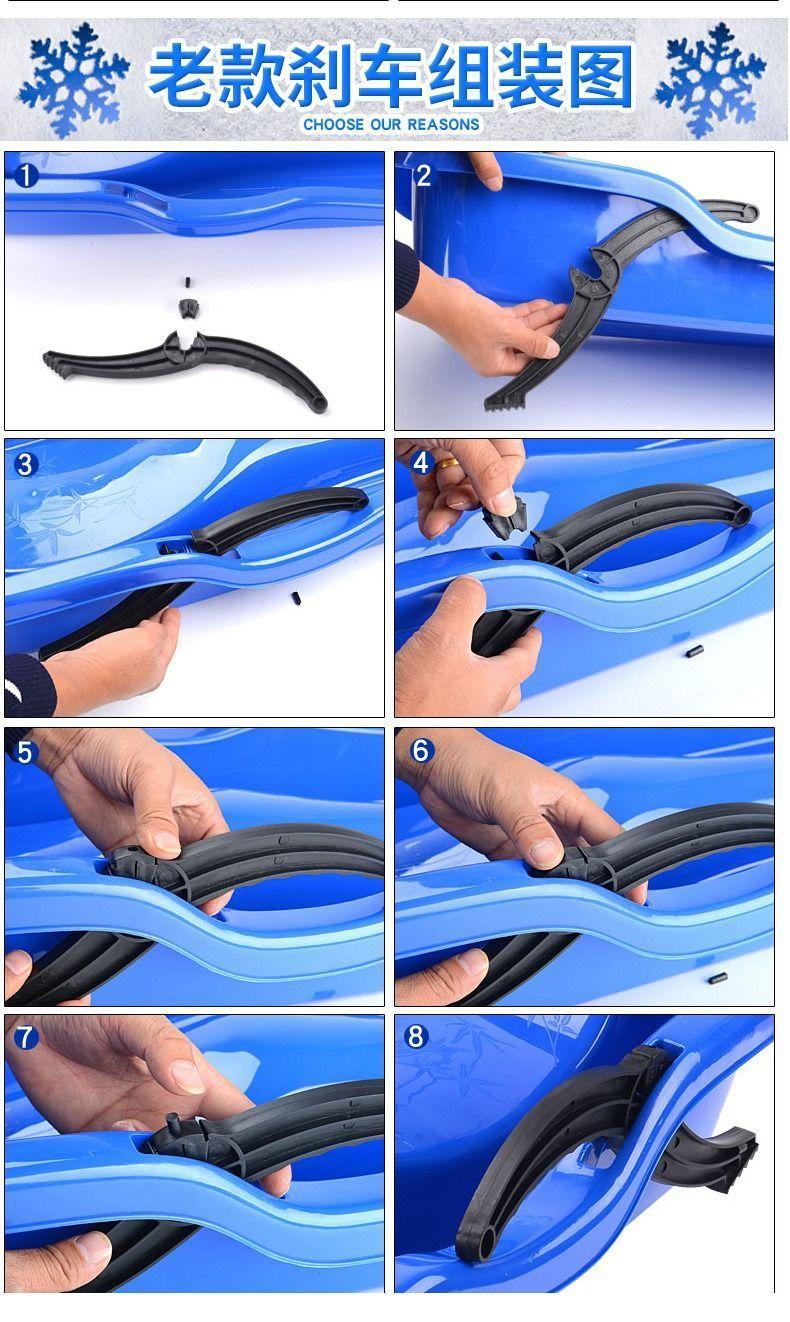 老款刹车组装图
CHOOSE OUR REASONS

1

2

3

4

5

6

7

8