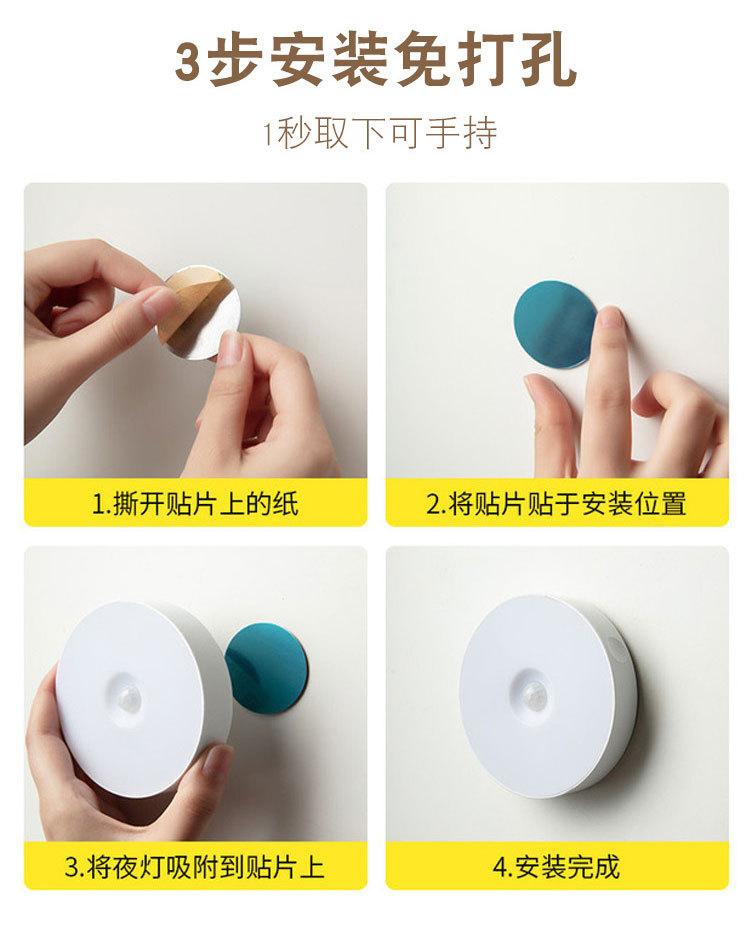 3步安装免打孔

1秒取下可手持

1.撕开贴片上的纸

2.将贴片贴于安装位置

3.将夜灯吸附到贴片上

4.安装完成