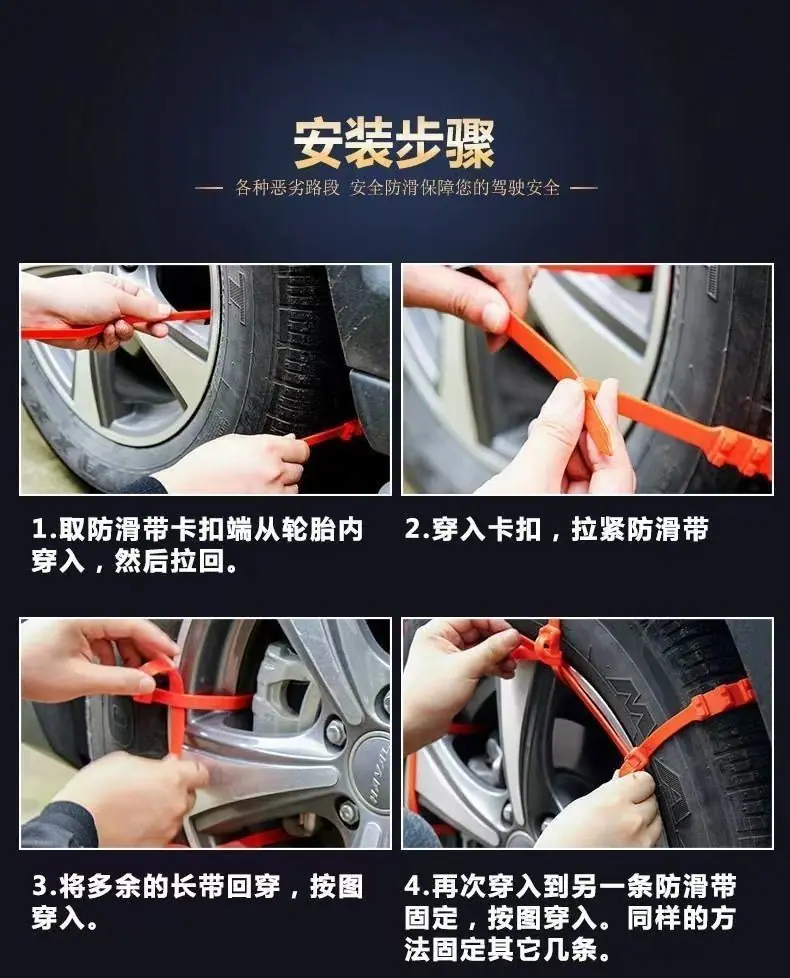 安装步骤

— 各种恶劣路段 安全防滑保障您的驾驶安全 —

1.取防滑带卡扣端从轮胎内穿入，然后拉回。

2.穿入卡扣，拉紧防滑带

3.将多余的长带回穿，按图穿入。

4.再次穿入到另一条防滑带固定，按图穿入。同样的方法固定其它几条。