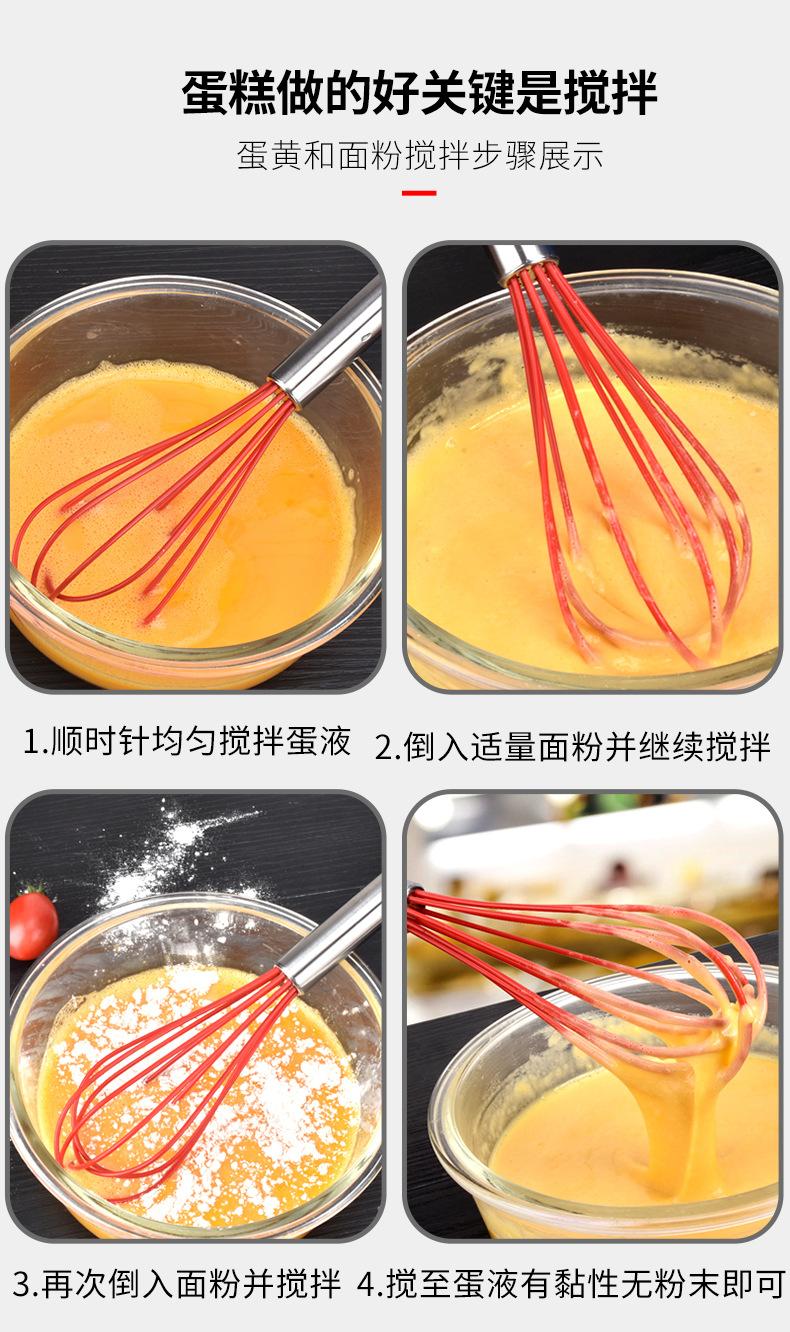 蛋糕做的好关键是搅拌

蛋黄和面粉搅拌步骤展示

1.顺时针均匀搅拌蛋液

2.倒入适量面粉并继续搅拌

3.再次倒入面粉并搅拌

4.搅至蛋液有黏性无粉末即可