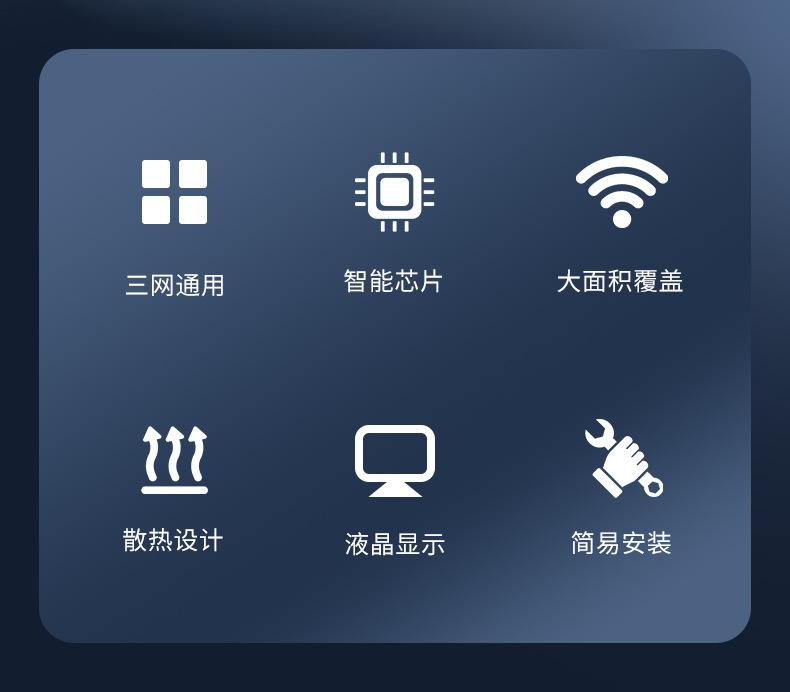 三网通用

智能芯片

大面积覆盖

散热设计

液晶显示

简易安装