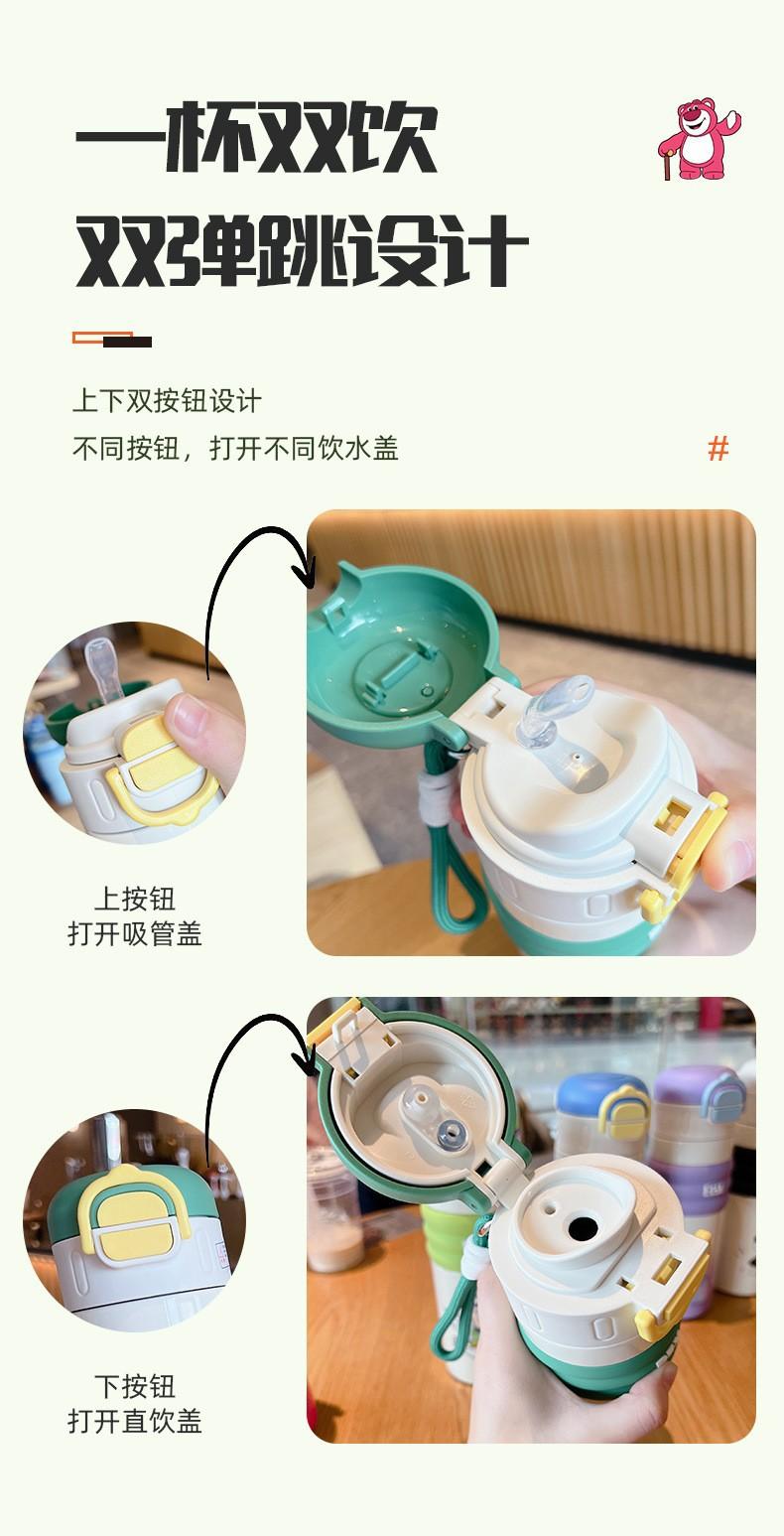 一杯双饮
双弹跳设计

上下双按钮设计
不同按钮，打开不同饮水盖

#

上按钮
打开吸管盖

下按钮
打开直饮盖