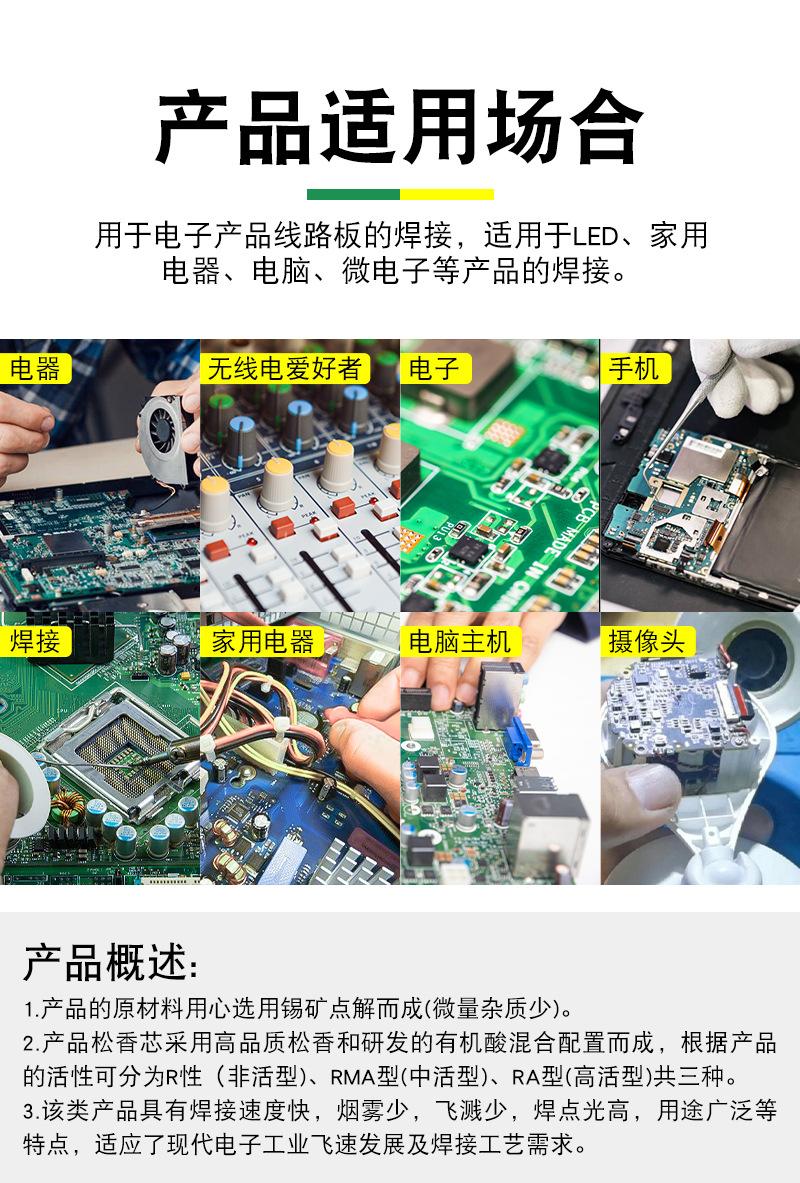 产品适用场合

用于电子产品线路板的焊接，适用于LED、家用电器、电脑、微电子等产品的焊接。

电器

无线电爱好者

电子

手机

焊接

家用电器

电脑主机

摄像头

产品概述:

1.产品的原材料用心选用锡矿点解而成(微量杂质少)。

2.产品松香芯采用高品质松香和研发的有机酸混合配置而成，根据产品的活性可分为R性（非活型）、RMA型(中活型)、RA型(高活型)共三种。

3.该类产品具有焊接速度快，烟雾少，飞溅少，焊点光高，用途广泛等特点，适应了现代电子工业飞速发展及焊接工艺需求。