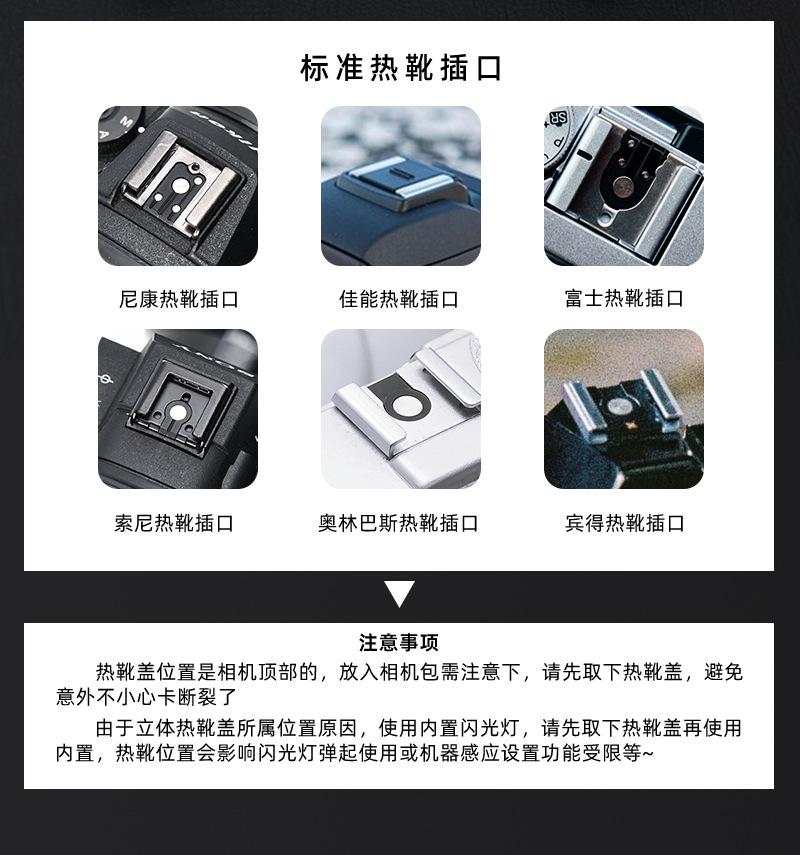 标准热靴插口

尼康热靴插口

佳能热靴插口

富士热靴插口

索尼热靴插口

奥林巴斯热靴插口

宾得热靴插口

注意事项

热靴盖位置是相机顶部的，放入相机包需注意下，请先取下热靴盖，避免意外不小心卡断裂了

由于立体热靴盖所属位置原因，使用内置闪光灯，请先取下热靴盖再使用内置，热靴位置会影响闪光灯弹起使用或机器感应设置功能受限等~