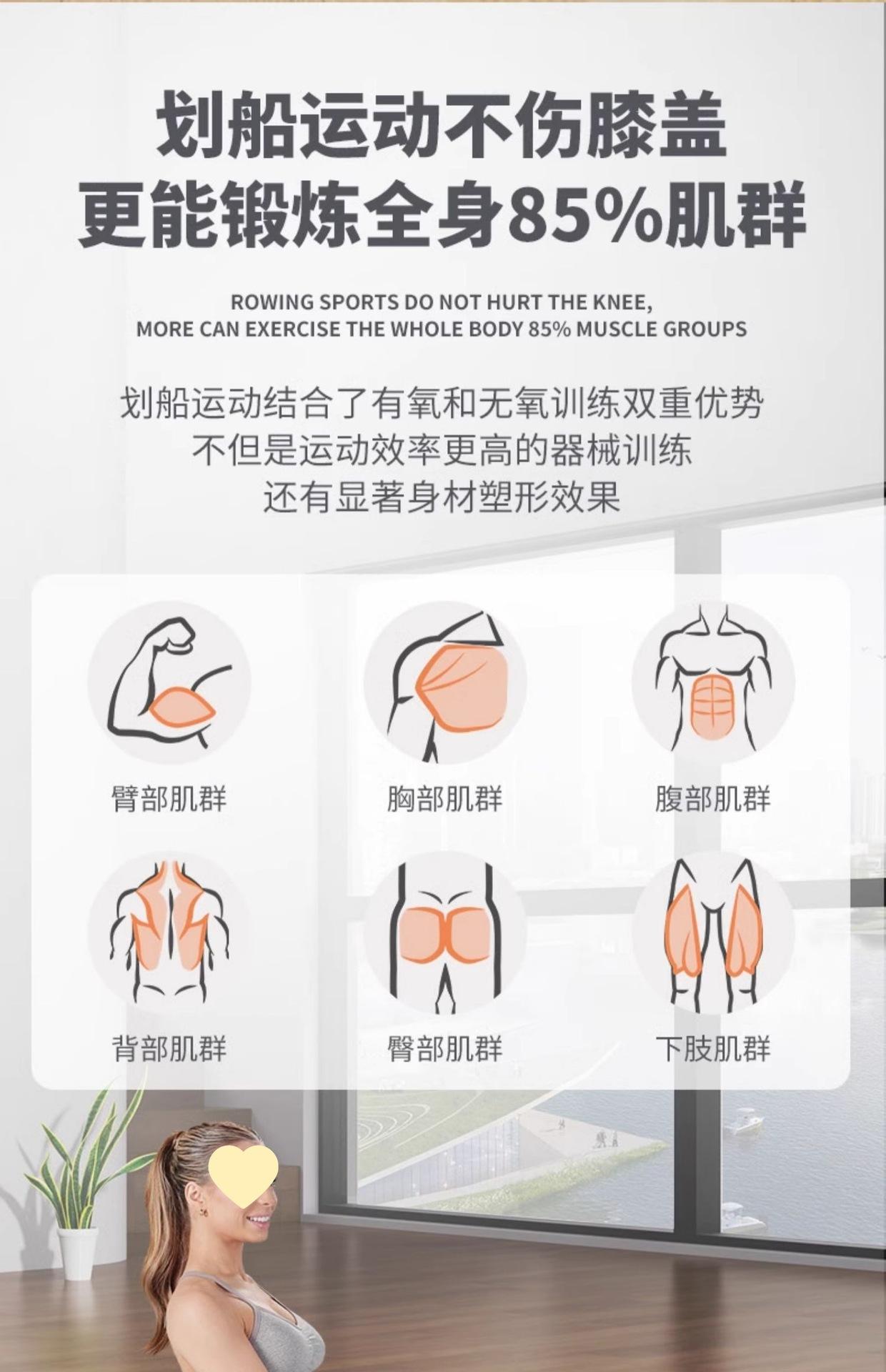 划船运动不伤膝盖
更能锻炼全身85%肌群

ROWING SPORTS DO NOT HURT THE KNEE,
MORE CAN EXERCISE THE WHOLE BODY 85% MUSCLE GROUPS

划船运动结合了有氧和无氧训练双重优势
不但是运动效率更高的器械训练
还有显著身材塑形效果

臂部肌群

胸部肌群

腹部肌群

背部肌群

臀部肌群

下肢肌群