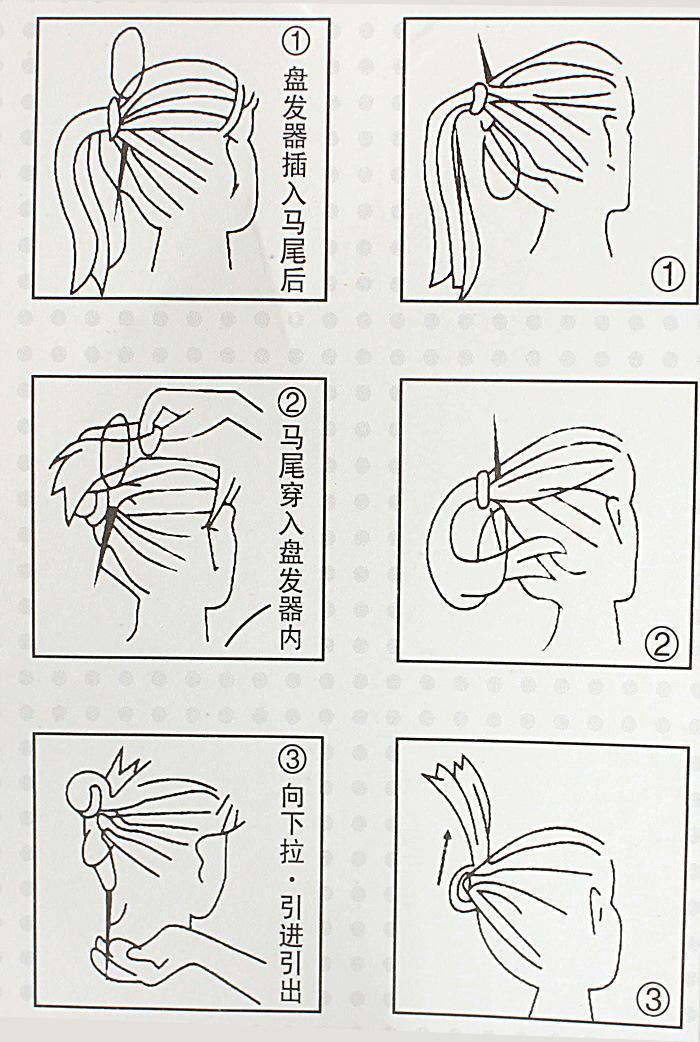 ① 盘发器插入马尾后

①

② 马尾穿入盘发器内

②

③ 向下拉·引进引出

③