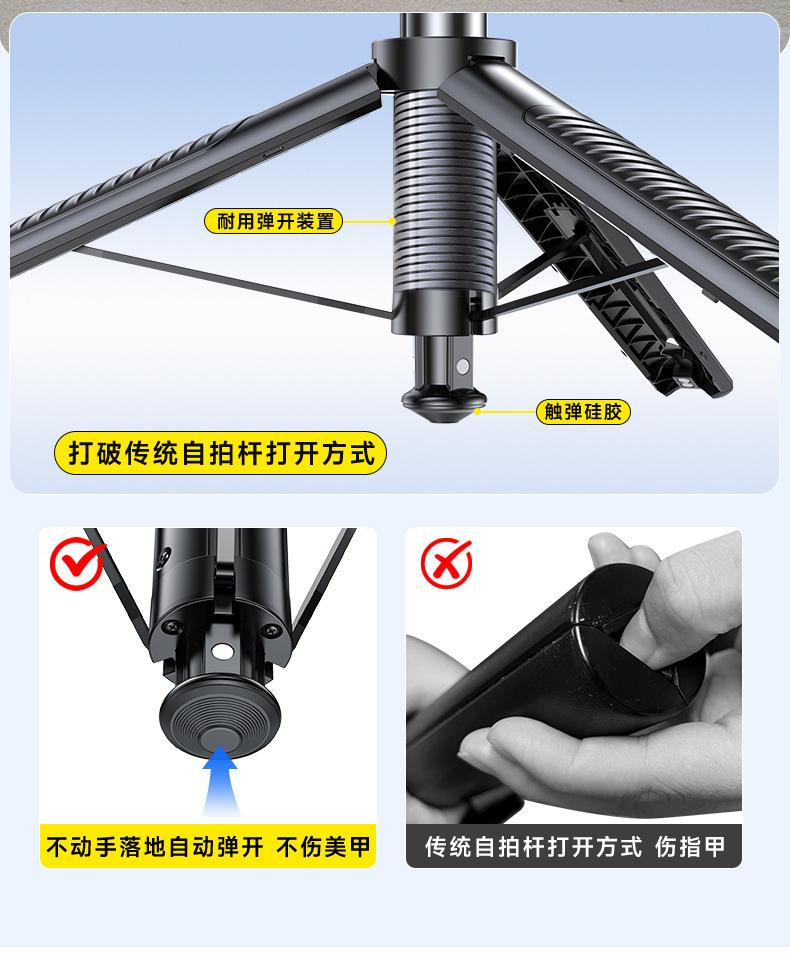 耐用弹开装置

触弹硅胶

打破传统自拍杆打开方式

不动手落地自动弹开 不伤美甲

传统自拍杆打开方式 伤指甲