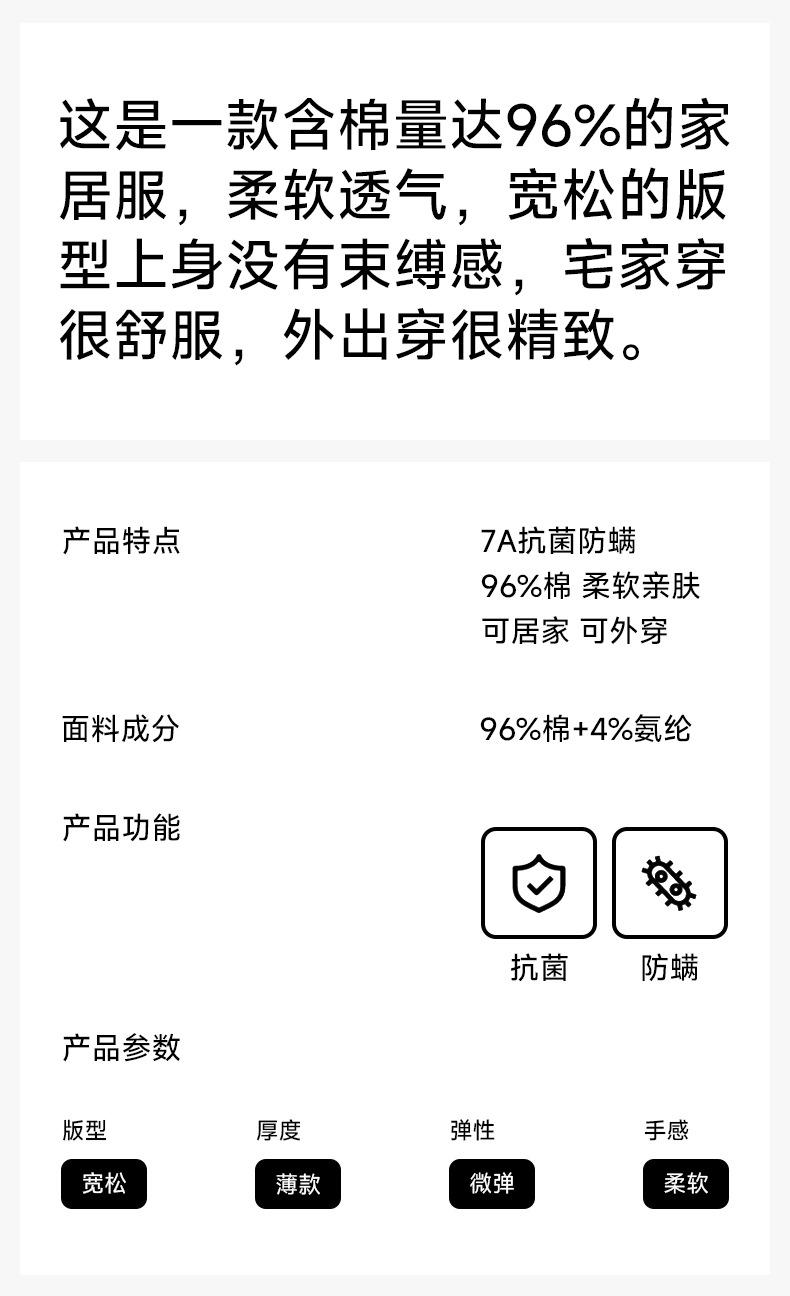 这是一款含棉量达96%的家居服，柔软透气，宽松的版型上身没有束缚感，宅家穿很舒服，外出穿很精致。

产品特点

7A抗菌防螨
96%棉 柔软亲肤
可居家 可外穿

面料成分

96%棉+4%氨纶

产品功能

抗菌 防螨

产品参数

版型
宽松

厚度
薄款

弹性
微弹

手感
柔软