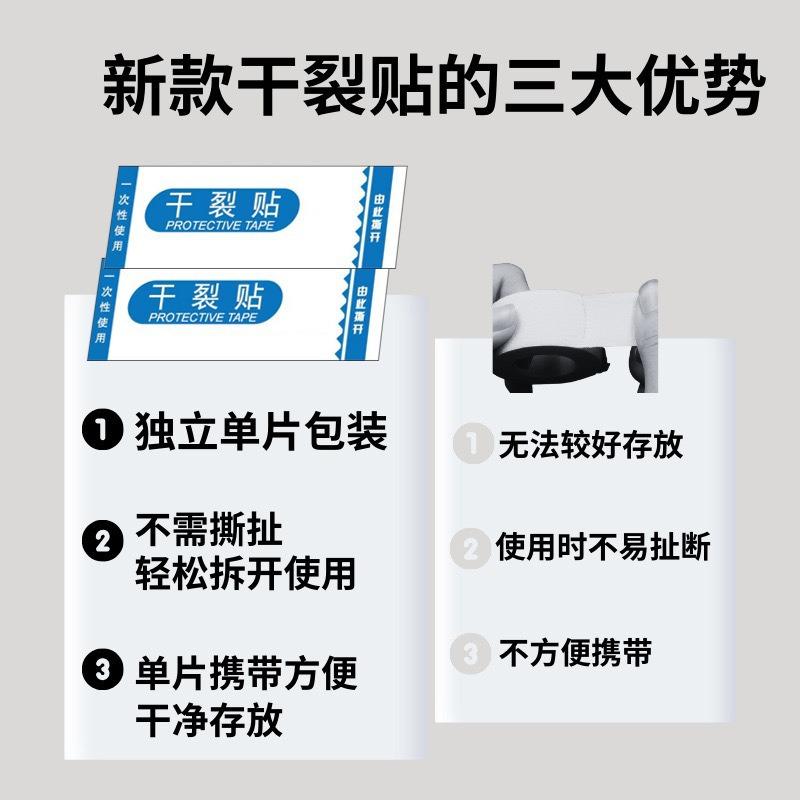 新款干裂贴的三大优势

一次性使用
干裂贴
PROTECTIVE TAPE
由此撕开

一次性使用
干裂贴
PROTECTIVE TAPE
由此撕开

1 独立单片包装

2 不需撕扯
轻松拆开使用

3 单片携带方便
干净存放

1 无法较好存放

2 使用时不易扯断

3 不方便携带