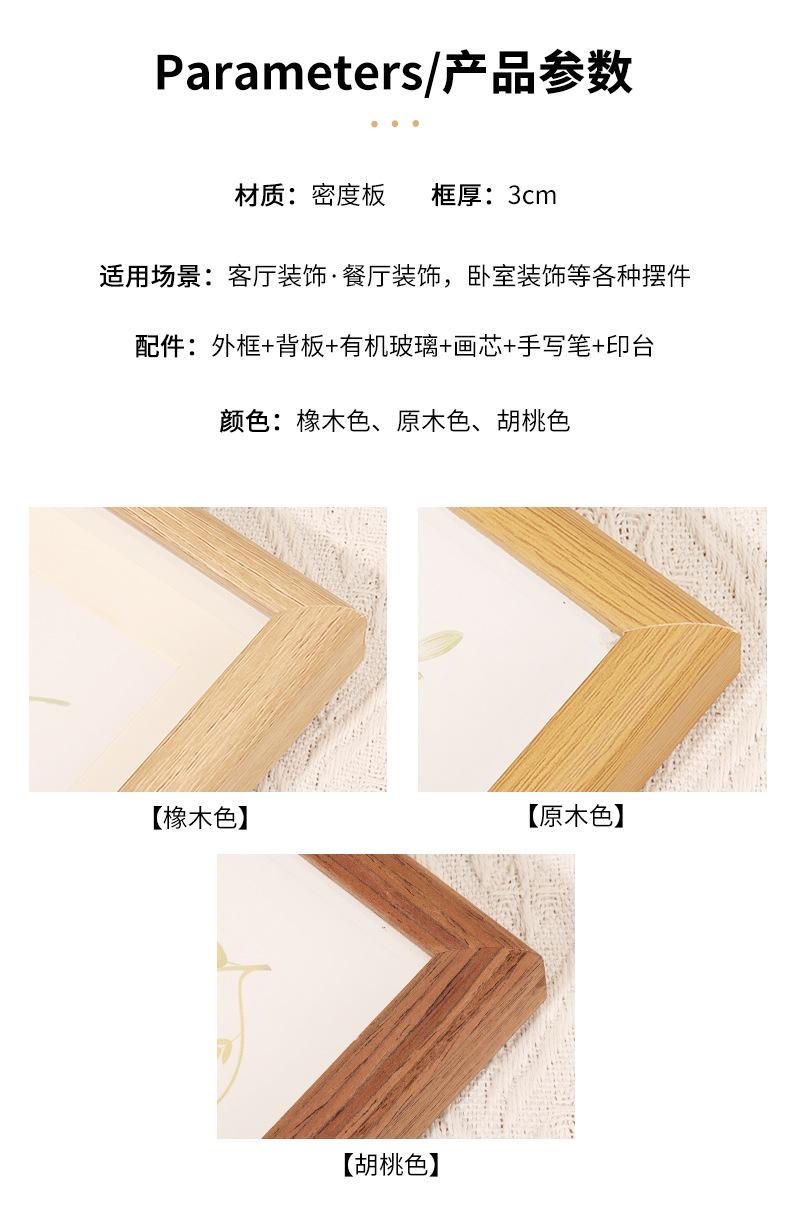 Parameters/产品参数

材质：密度板　　框厚：3cm

适用场景：客厅装饰·餐厅装饰，卧室装饰等各种摆件

配件：外框+背板+有机玻璃+画芯+手写笔+印台

颜色：橡木色、原木色、胡桃色

【橡木色】

【原木色】

【胡桃色】